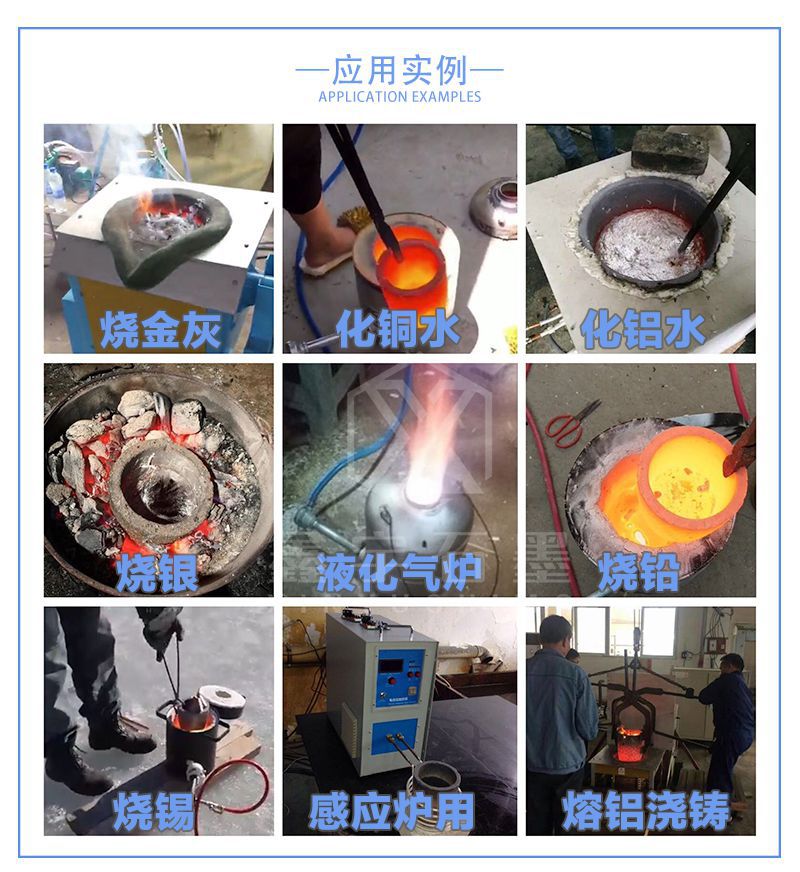 —应用实例—
APPLICATION EXAMPLES

烧金灰

化铜水

化铝水

烧银

液化气炉

烧铅

烧锡

感应炉用

熔铝浇铸