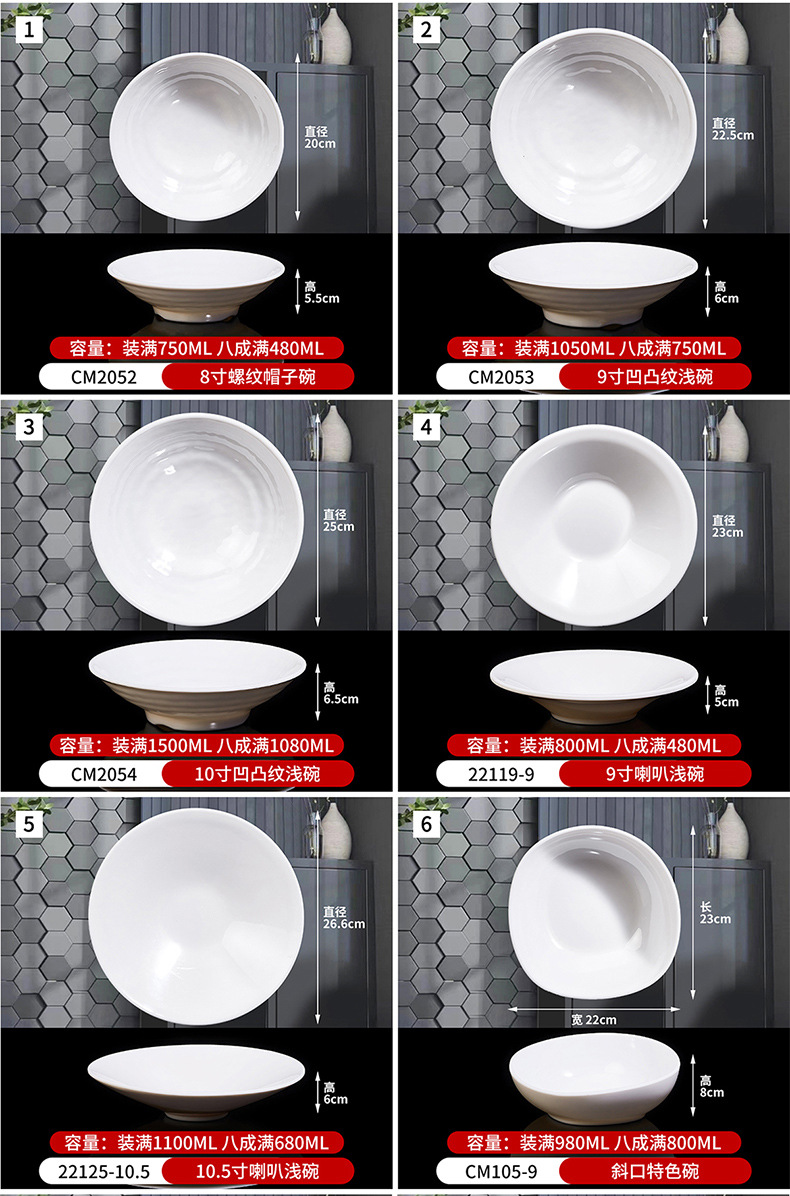 1
直径
20cm
高
5.5cm
容量：装满750ML 八成满480ML
CM2052
8寸螺纹帽子碗

2
直径
22.5cm
高
6cm
容量：装满1050ML 八成满750ML
CM2053
9寸凹凸纹浅碗

3
直径
25cm
高
6.5cm
容量：装满1500ML 八成满1080ML
CM2054
10寸凹凸纹浅碗

4
直径
23cm
高
5cm
容量：装满800ML 八成满480ML
22119-9
9寸喇叭浅碗

5
直径
26.6cm
高
6cm
容量：装满1100ML 八成满680ML
22125-10.5
10.5寸喇叭浅碗

6
长
23cm
宽 22cm
高
8cm
容量：装满980ML 八成满800ML
CM105-9
斜口特色碗