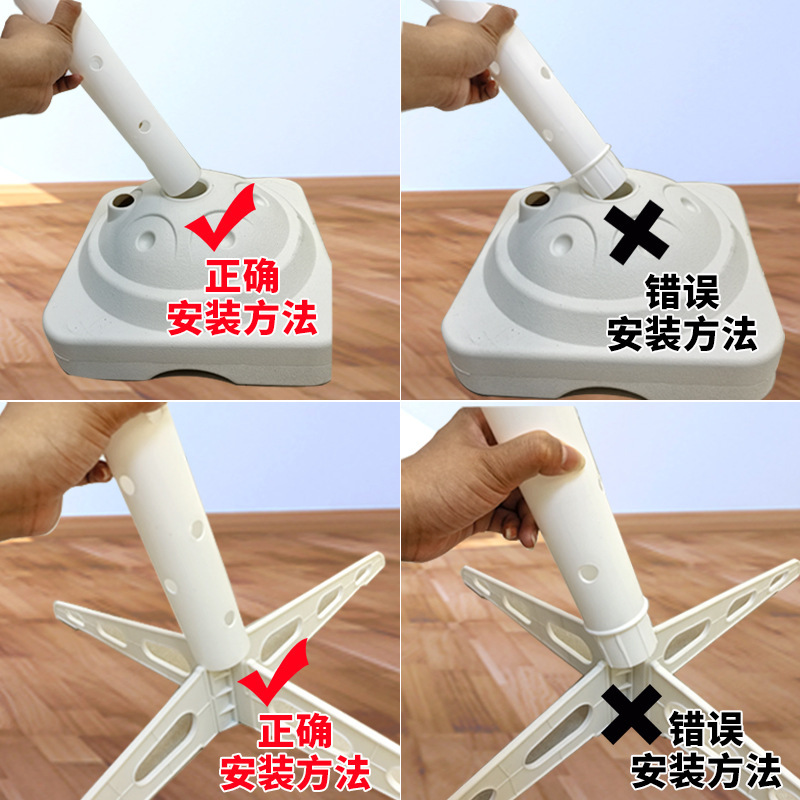 正确
安装方法

错误
安装方法

正确
安装方法

错误
安装方法