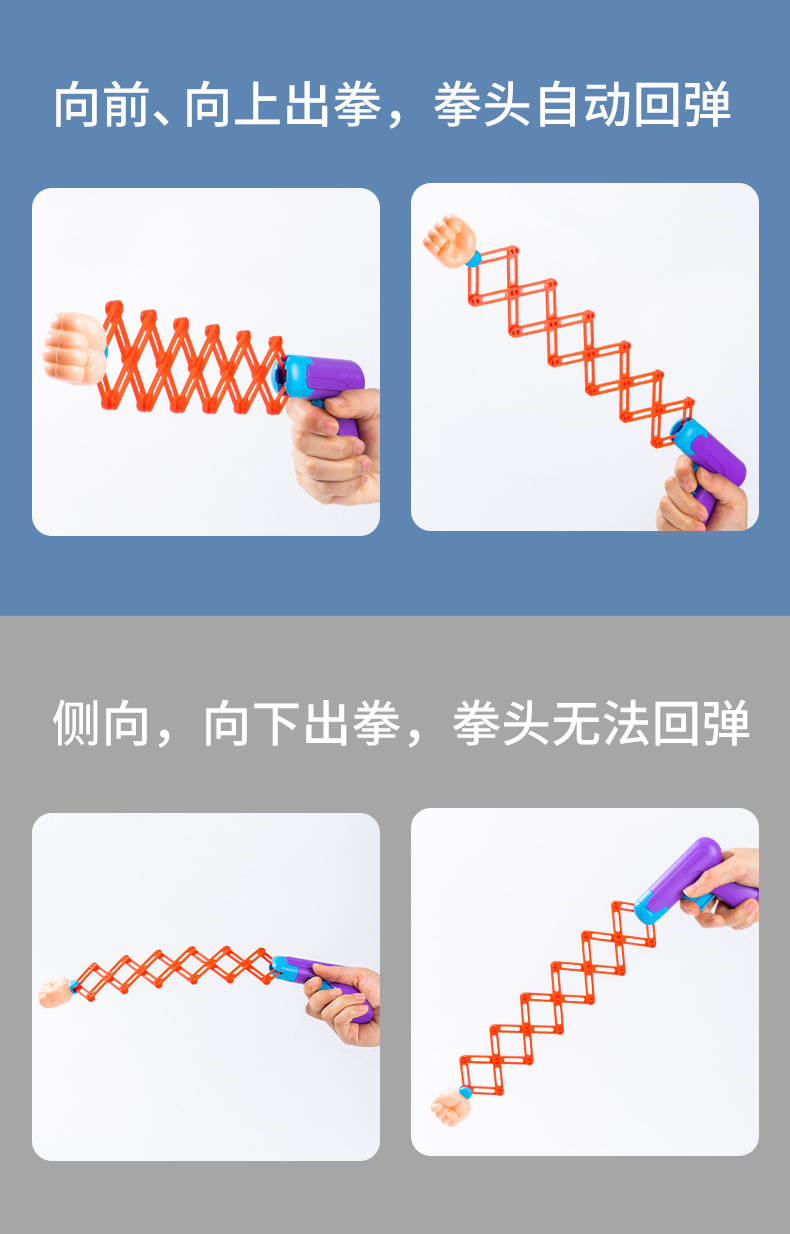 向前、向上出拳，拳头自动回弹

侧向，向下出拳，拳头无法回弹