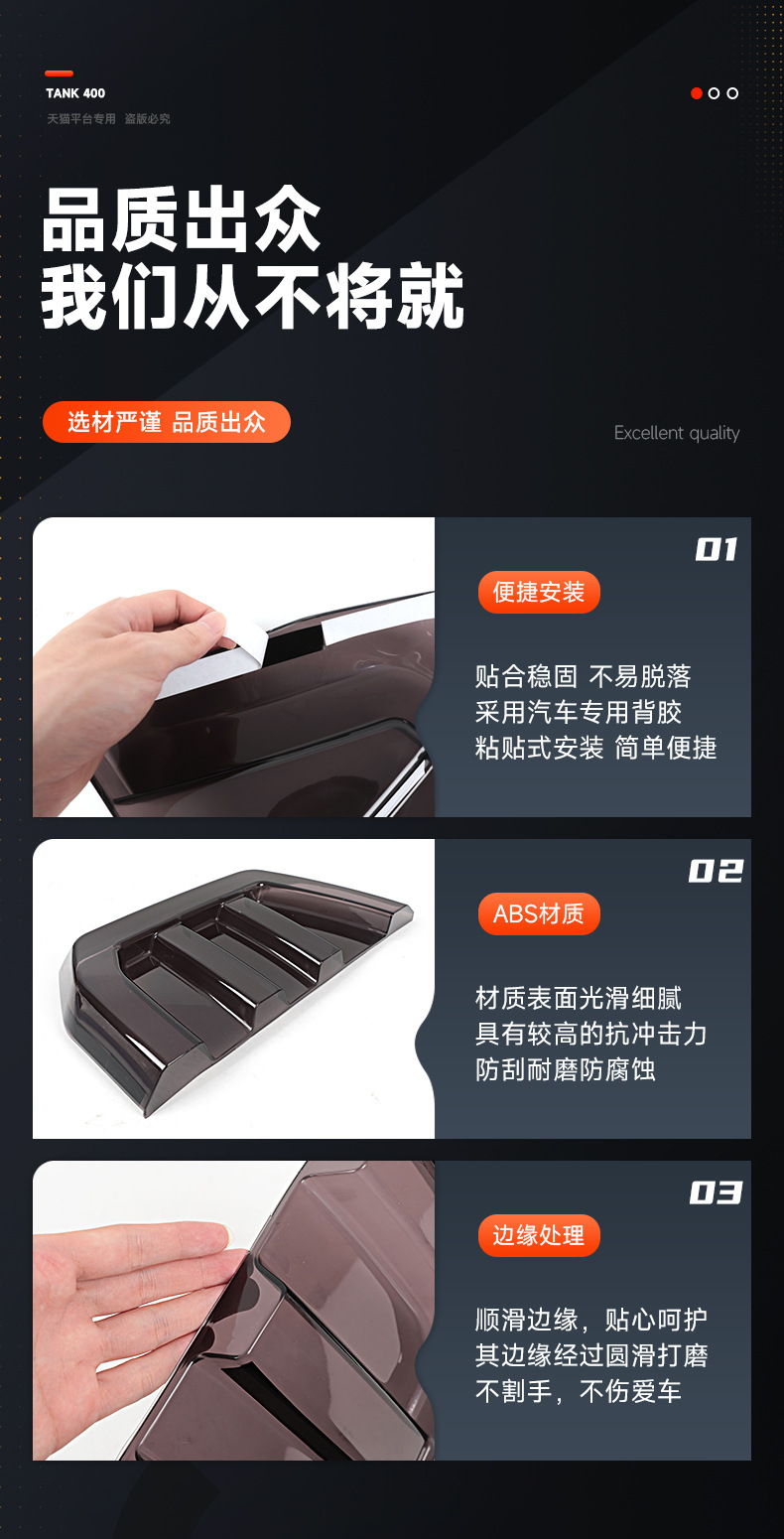 TANK 400
天猫平台专用 盗版必究

品质出众
我们从不将就

选材严谨 品质出众

Excellent quality

01
便捷安装
贴合稳固 不易脱落
采用汽车专用背胶
粘贴式安装 简单便捷

02
ABS材质
材质表面光滑细腻
具有较高的抗冲击力
防刮耐磨防腐蚀

03
边缘处理
顺滑边缘，贴心呵护
其边缘经过圆滑打磨
不割手，不伤爱车