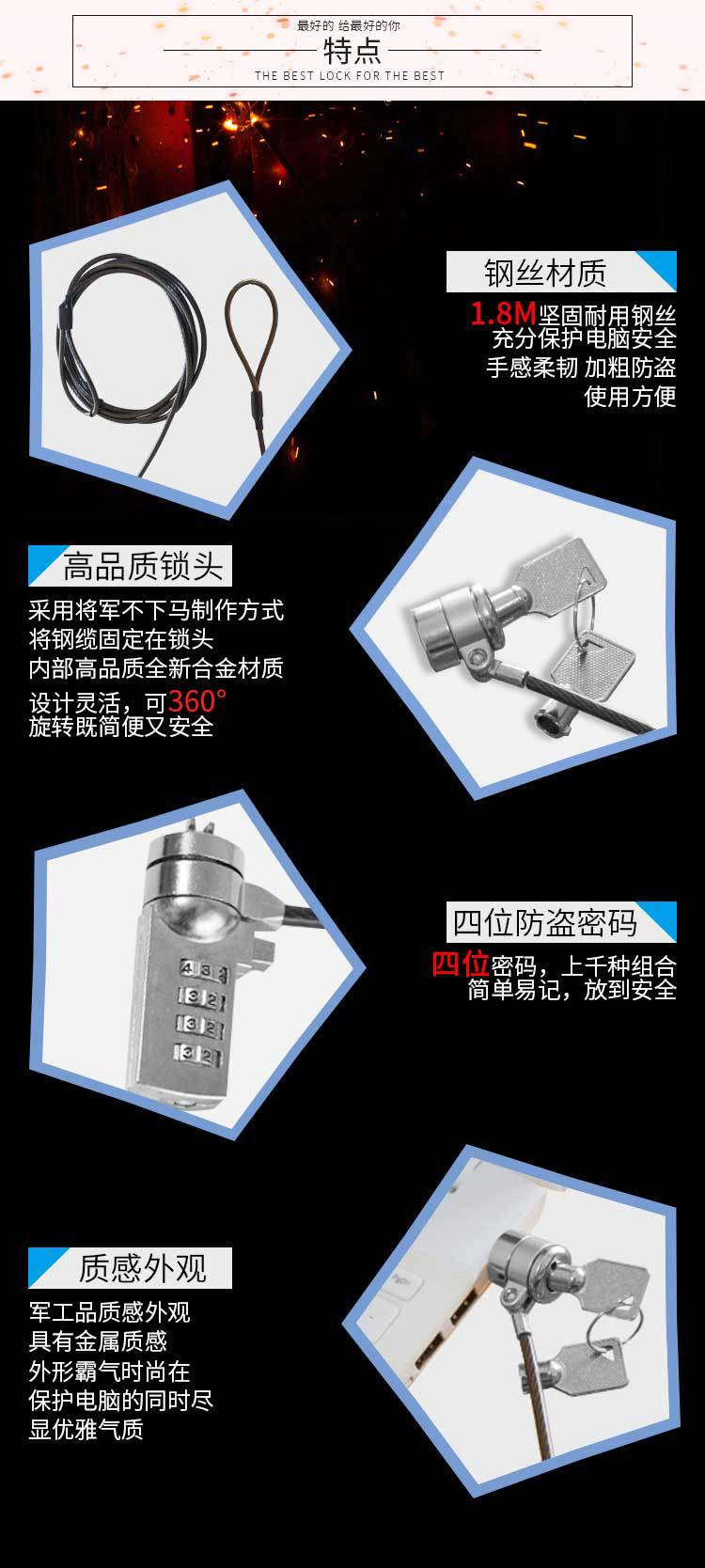 最好的 给最好的你
特点
THE BEST LOCK FOR THE BEST

钢丝材质
1.8M坚固耐用钢丝
充分保护电脑安全
手感柔韧 加粗防盗
使用方便

高品质锁头
采用将军不下马制作方式
将钢缆固定在锁头
内部高品质全新合金材质
设计灵活，可360°
旋转既简便又安全

四位防盗密码
四位密码，上千种组合
简单易记，放到安全

质感外观
军工品质感外观
具有金属质感
外形霸气时尚在
保护电脑的同时尽
显优雅气质