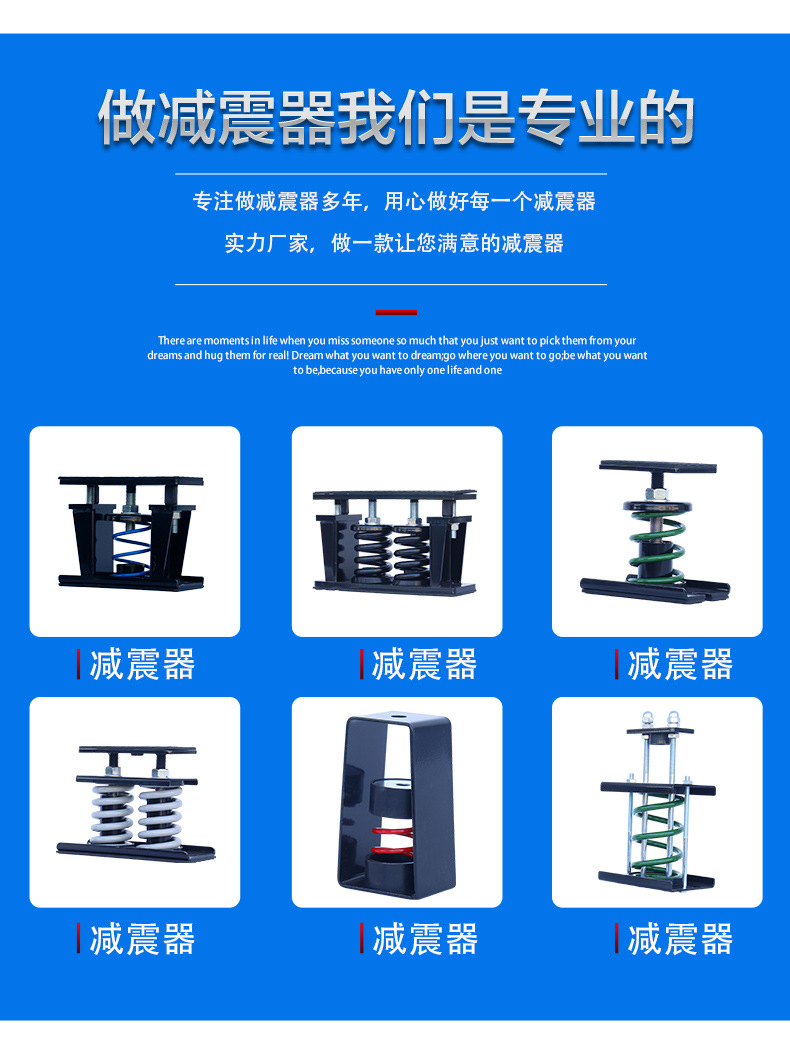 做减震器我们是专业的

专注做减震器多年，用心做好每一个减震器

实力厂家，做一款让您满意的减震器

There are moments in life when you miss someone so much that you just want to pick them from your dreams and hug them for real! Dream what you want to dream;go where you want to go;be what you want to be,because you have only one life and one

减震器

减震器

减震器

减震器

减震器

减震器