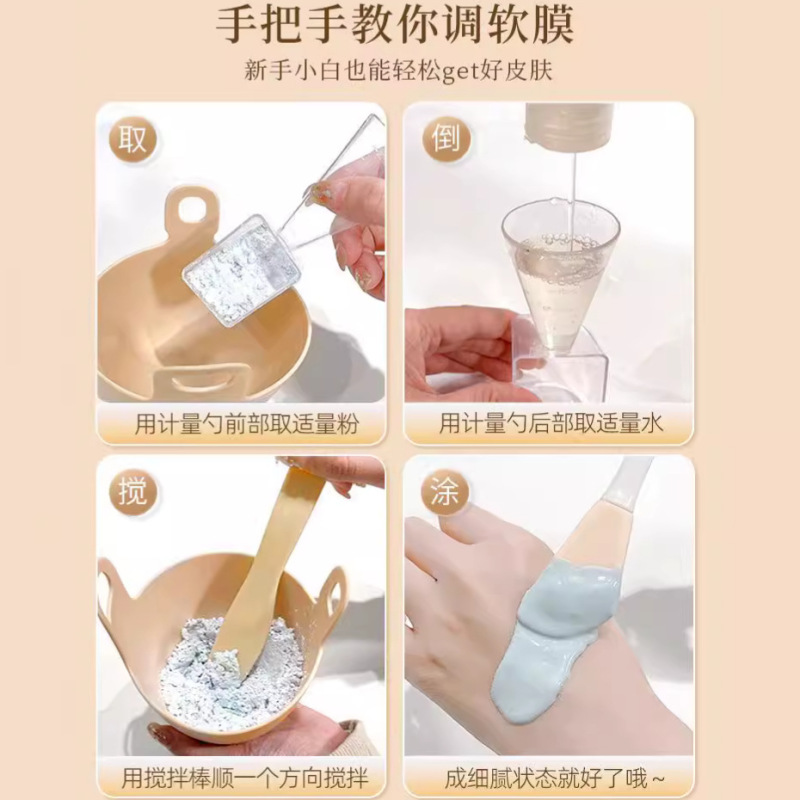 手把手教你调软膜
新手小白也能轻松get好皮肤

取
用计量勺前部取适量粉

倒
用计量勺后部取适量水

搅
用搅拌棒顺一个方向搅拌

涂
成细腻状态就好了哦~