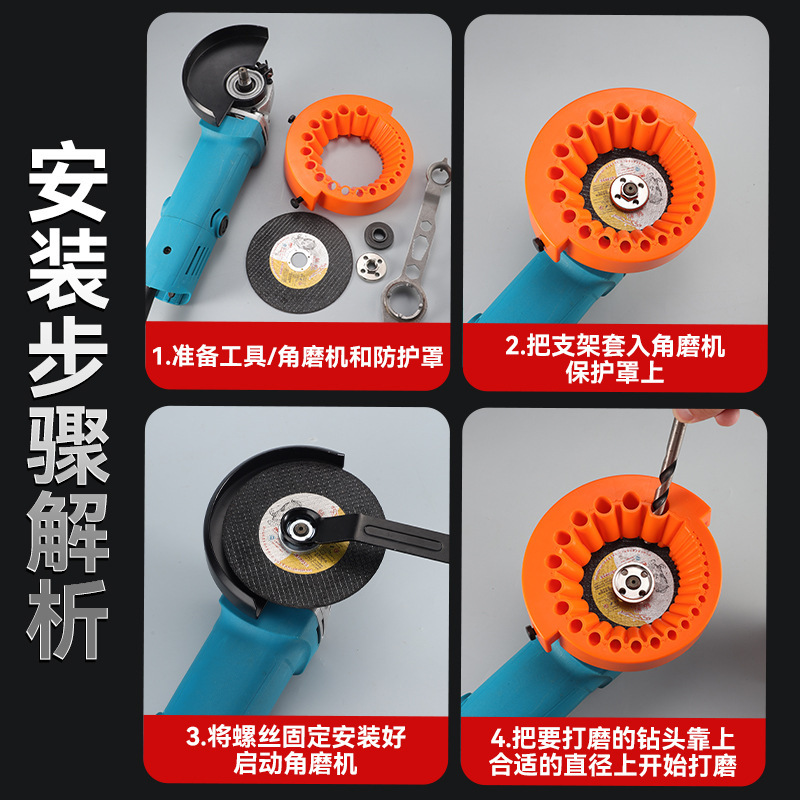 安装步骤解析

1.准备工具/角磨机和防护罩

2.把支架套入角磨机保护罩上

3.将螺丝固定安装好启动角磨机

4.把要打磨的钻头靠上合适的直径上开始打磨