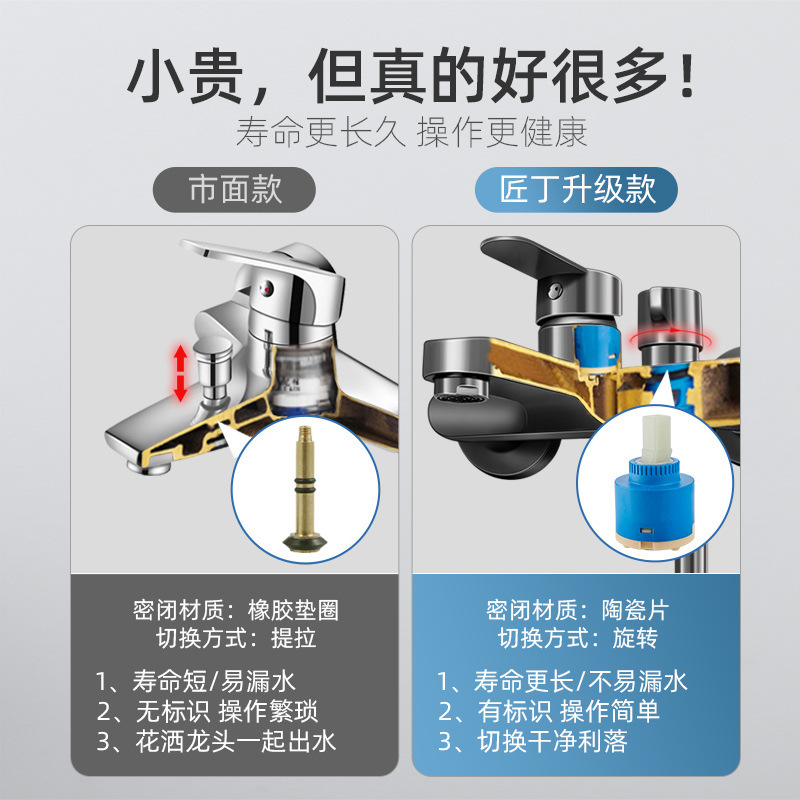 小贵，但真的好很多！
寿命更长久 操作更健康

市面款

密闭材质：橡胶垫圈
切换方式：提拉

1、寿命短/易漏水
2、无标识 操作繁琐
3、花洒龙头一起出水

匠丁升级款

密闭材质：陶瓷片
切换方式：旋转

1、寿命更长/不易漏水
2、有标识 操作简单
3、切换干净利落