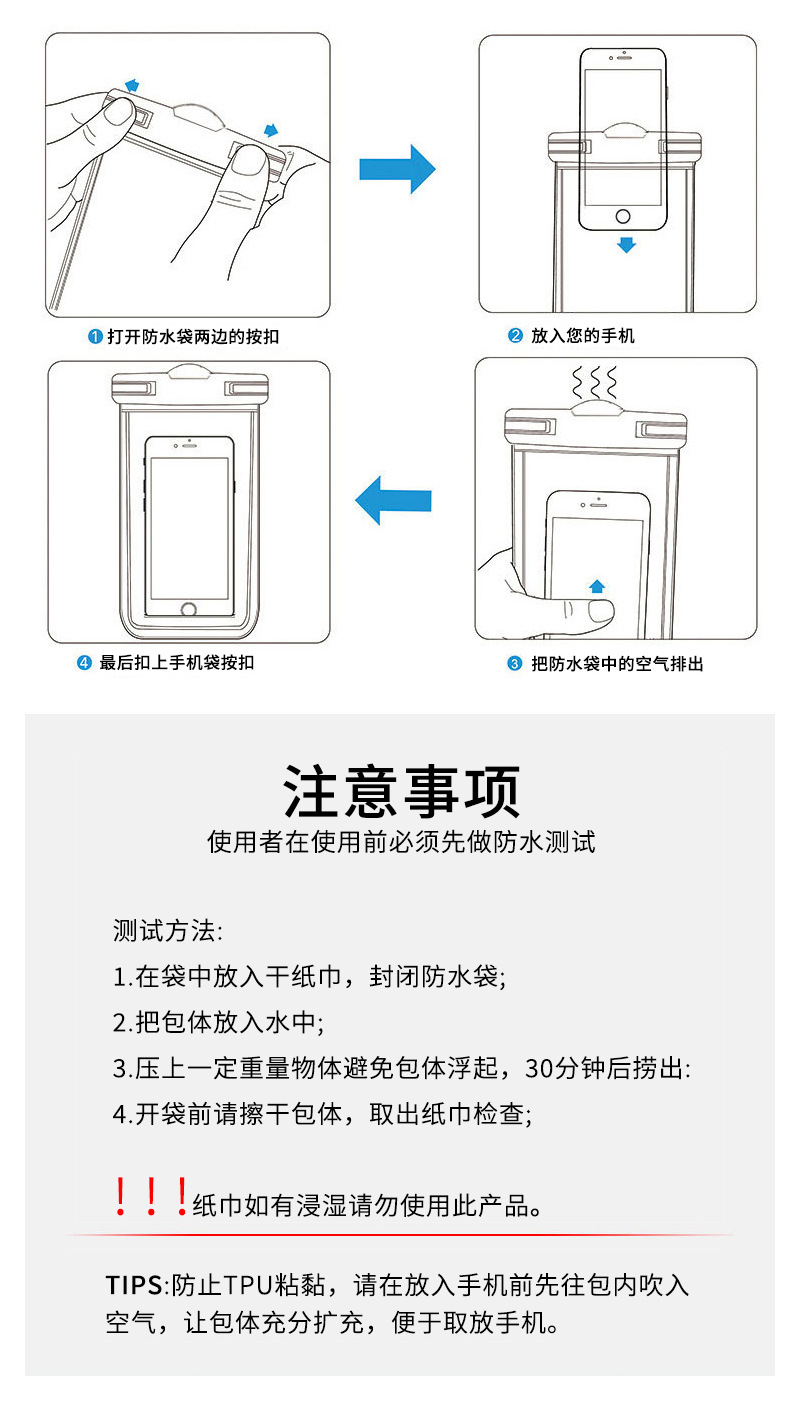 ❶ 打开防水袋两边的按扣

❷ 放入您的手机

❹ 最后扣上手机袋按扣

❸ 把防水袋中的空气排出

注意事项

使用者在使用前必须先做防水测试

测试方法:

1.在袋中放入干纸巾，封闭防水袋;

2.把包体放入水中;

3.压上一定重量物体避免包体浮起，30分钟后捞出:

4.开袋前请擦干包体，取出纸巾检查;

！！！纸巾如有浸湿请勿使用此产品。

TIPS:防止TPU粘黏，请在放入手机前先往包内吹入空气，让包体充分扩充，便于取放手机。