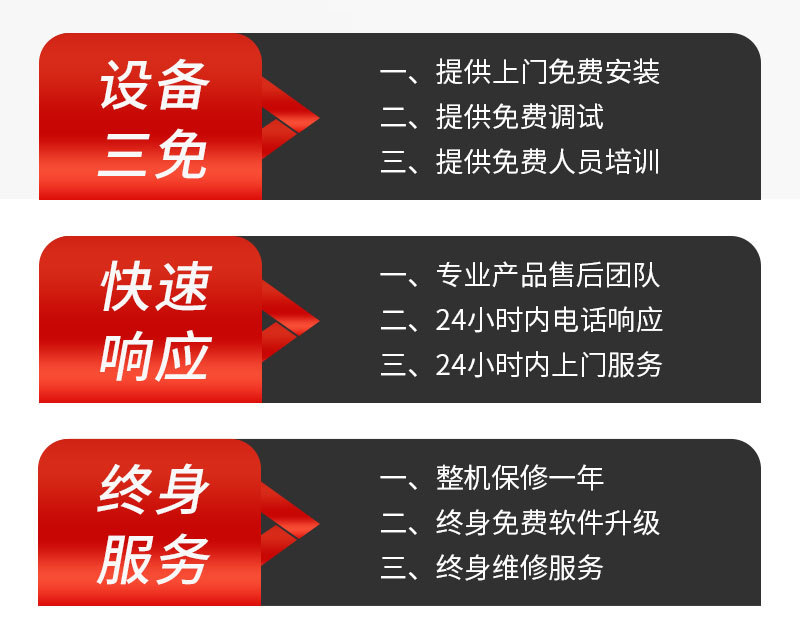 设备
三免

一、提供上门免费安装
二、提供免费调试
三、提供免费人员培训

快速
响应

一、专业产品售后团队
二、24小时内电话响应
三、24小时内上门服务

终身
服务

一、整机保修一年
二、终身免费软件升级
三、终身维修服务