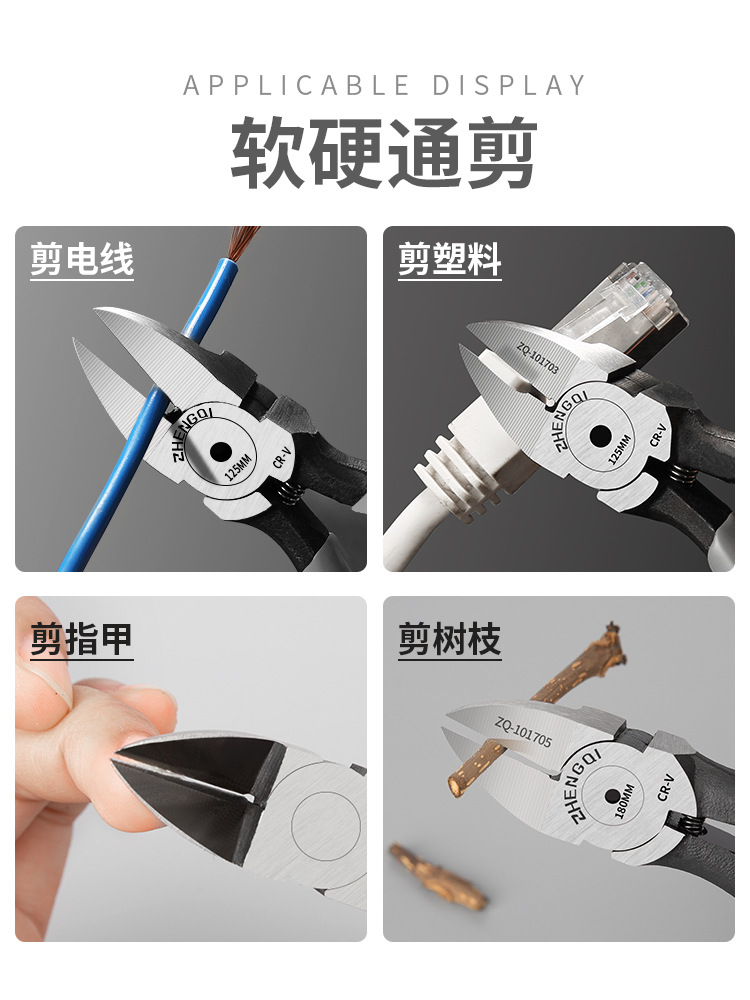 APPLICABLE DISPLAY
软硬通剪

剪电线

ZHENGQI
125MM
CR-V

剪塑料

ZQ-101703
ZHENGQI
125MM
CR-V

剪指甲

剪树枝

ZQ-101705
ZHENGQI
180MM
CR-V