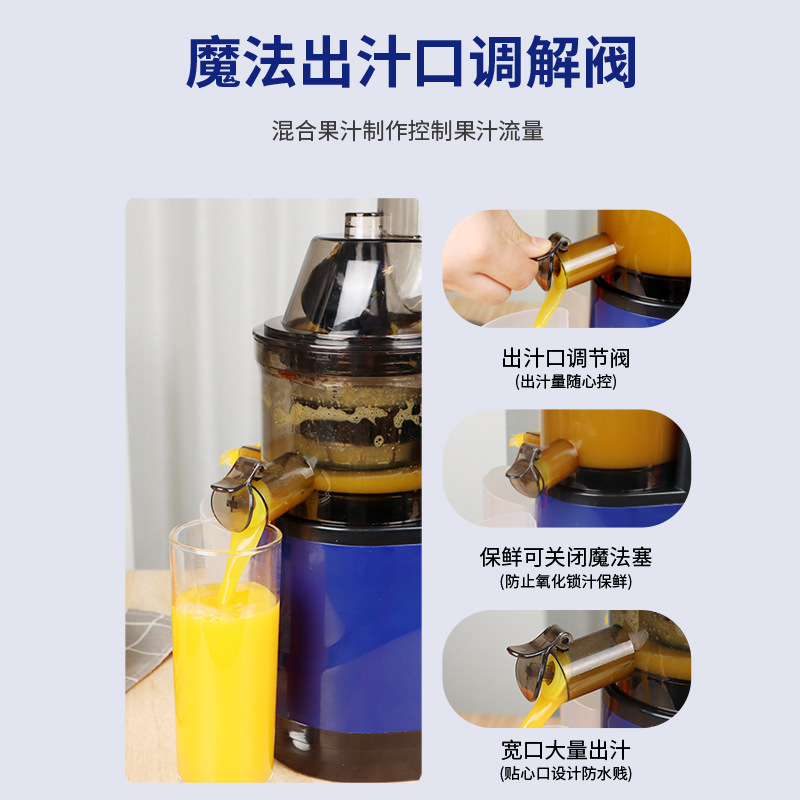 魔法出汁口调解阀

混合果汁制作控制果汁流量

出汁口调节阀
(出汁量随心控)

保鲜可关闭魔法塞
(防止氧化锁汁保鲜)

宽口大量出汁
(贴心口设计防水贱)