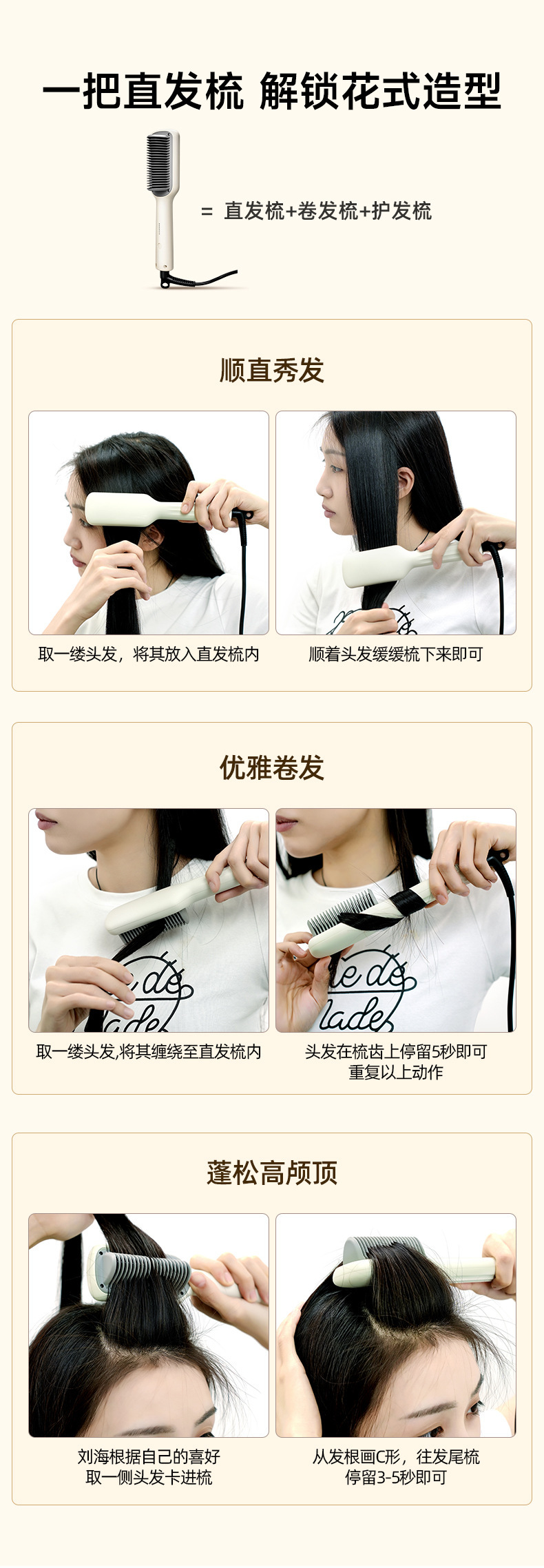 一把直发梳 解锁花式造型

= 直发梳+卷发梳+护发梳

顺直秀发

取一缕头发，将其放入直发梳内

顺着头发缓缓梳下来即可

优雅卷发

取一缕头发,将其缠绕至直发梳内

头发在梳齿上停留5秒即可
重复以上动作

蓬松高颅顶

刘海根据自己的喜好
取一侧头发卡进梳

从发根画C形，往发尾梳
停留3-5秒即可