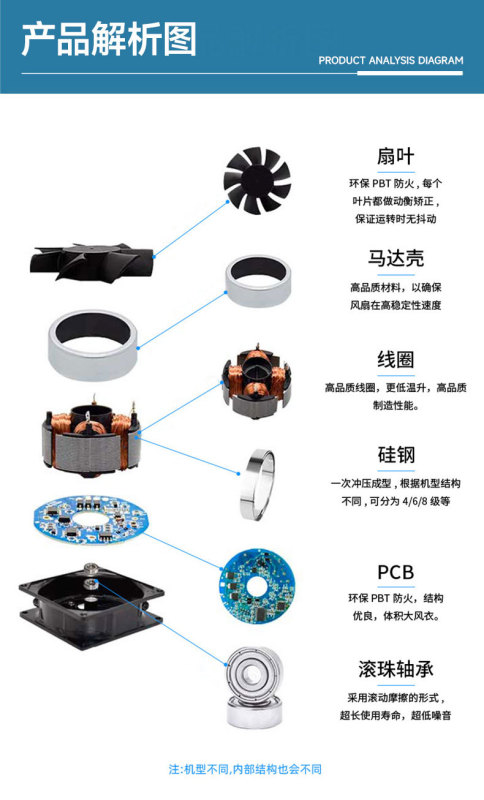 产品解析图

PRODUCT ANALYSIS DIAGRAM

扇叶

环保 PBT 防火，每个叶片都做动衡矫正，保证运转时无抖动

马达壳

高品质材料，以确保风扇在高稳定性速度

线圈

高品质线圈，更低温升，高品质制造性能。

硅钢

一次冲压成型，根据机型结构不同，可分为 4/6/8 级等

PCB

环保 PBT 防火，结构优良，体积大风衣。

滚珠轴承

采用滚动摩擦的形式，超长使用寿命，超低噪音

注:机型不同,内部结构也会不同