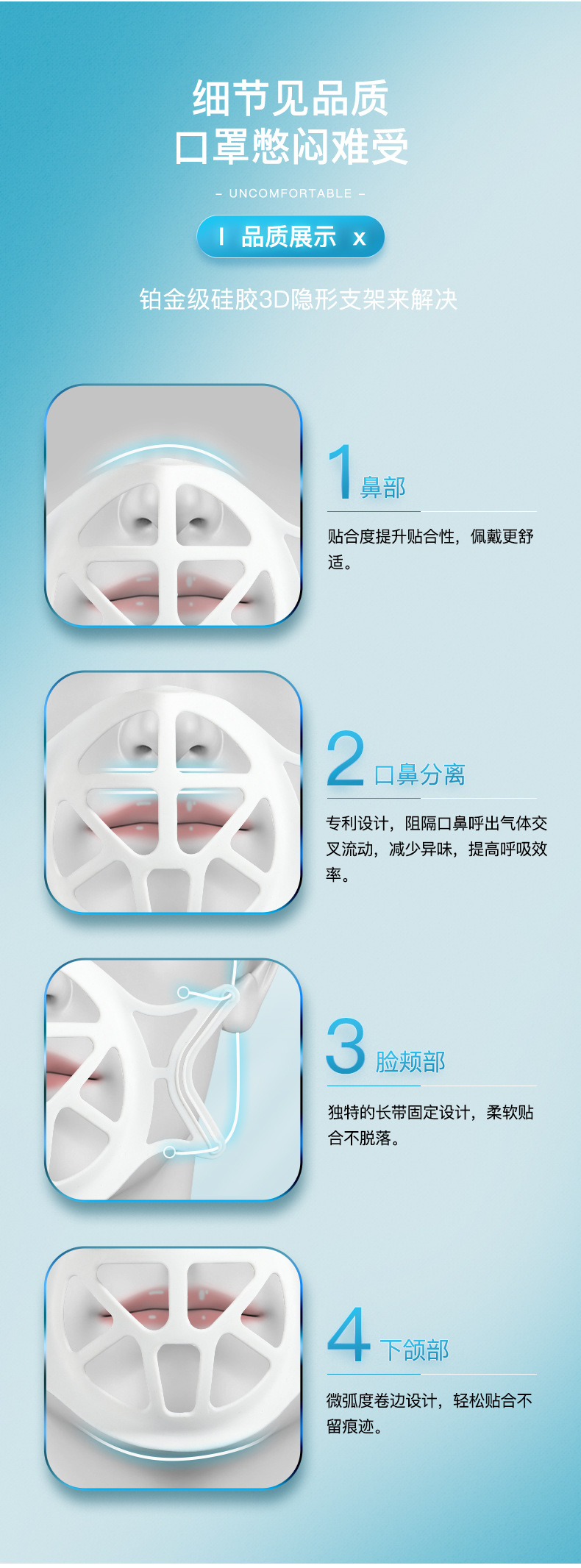 细节见品质
口罩憋闷难受

– UNCOMFORTABLE –

I 品质展示 x

铂金级硅胶3D隐形支架来解决

1 鼻部

贴合度提升贴合性，佩戴更舒适。

2 口鼻分离

专利设计，阻隔口鼻呼出气体交叉流动，减少异味，提高呼吸效率。

3 脸颊部

独特的长带固定设计，柔软贴合不脱落。

4 下颌部

微弧度卷边设计，轻松贴合不留痕迹。