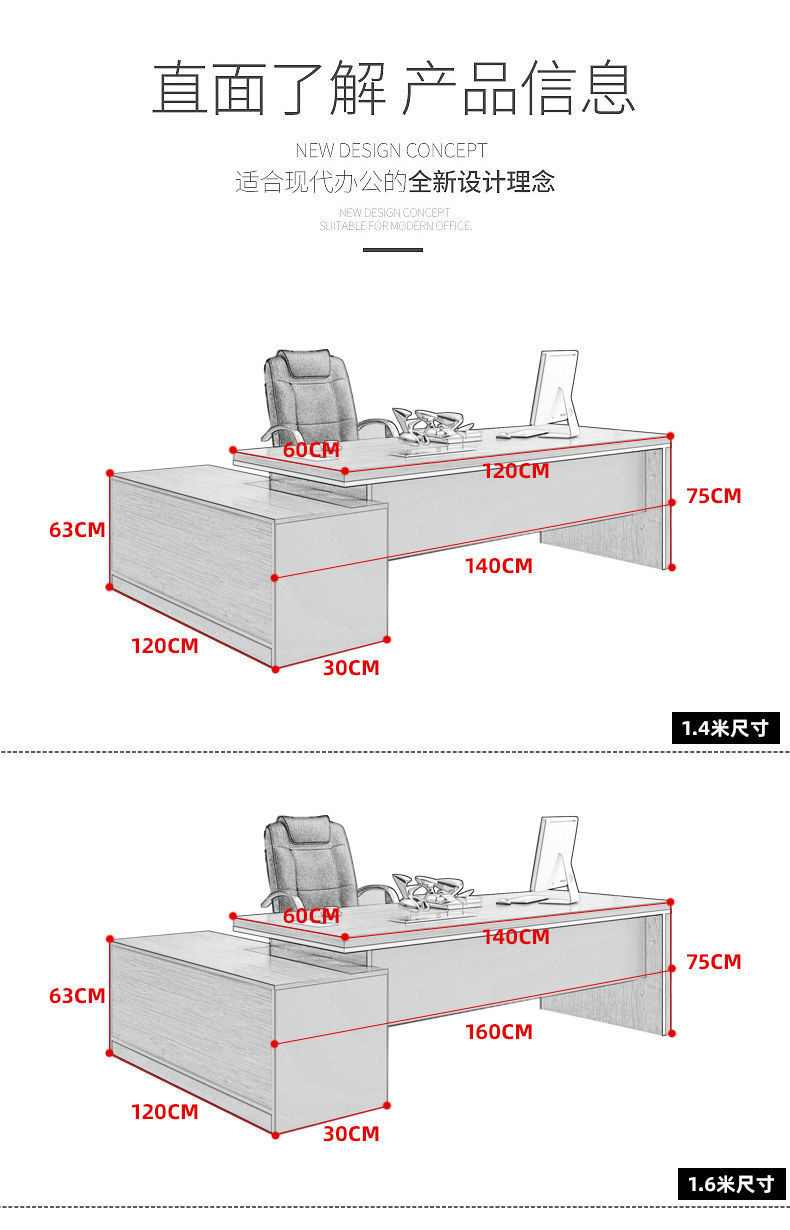 直面了解 产品信息

NEW DESIGN CONCEPT

适合现代办公的全新设计理念

NEW DESIGN CONCEPT
SUITABLE FOR MODERN OFFICE.

60CM
120CM
75CM
63CM
140CM
120CM
30CM

1.4米尺寸

60CM
140CM
75CM
63CM
160CM
120CM
30CM

1.6米尺寸