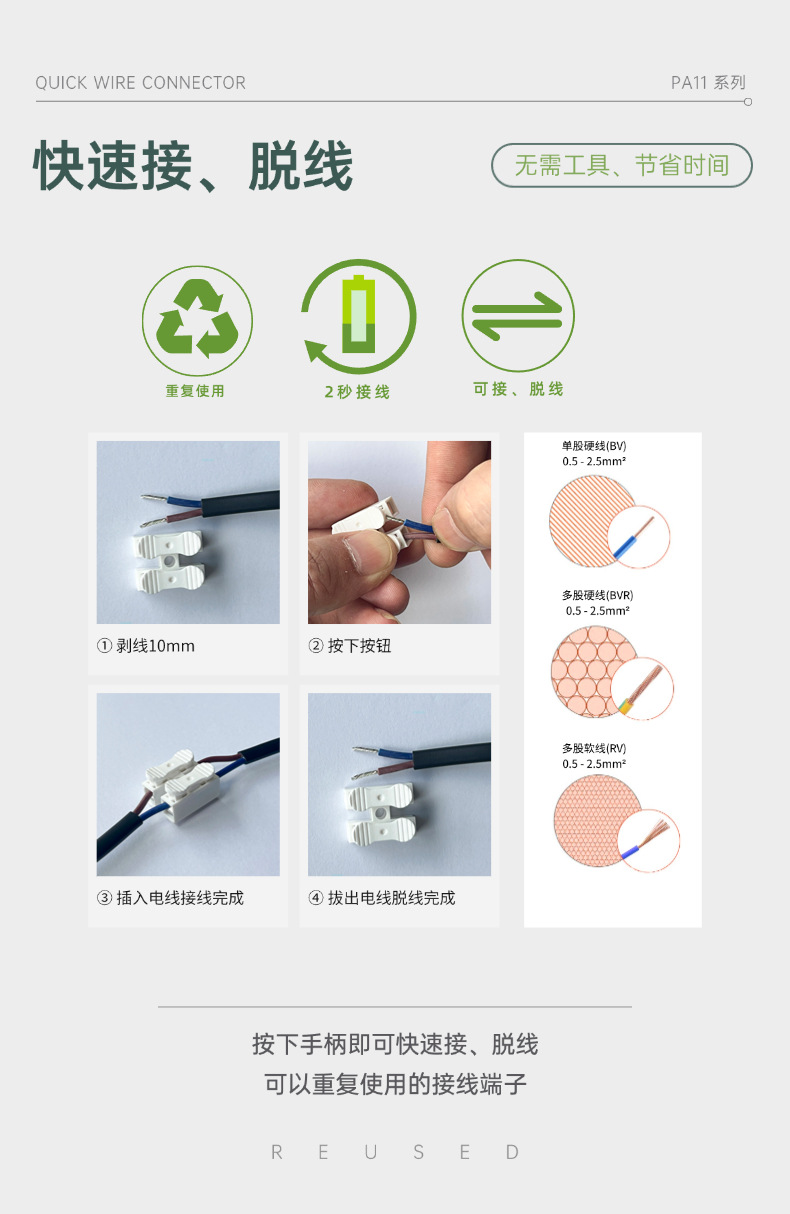 QUICK WIRE CONNECTOR

PA11 系列

快速接、脱线

无需工具、节省时间

重复使用

2秒接线

可接、脱线

① 剥线10mm

② 按下按钮

③ 插入电线接线完成

④ 拔出电线脱线完成

单股硬线(BV)
0.5 - 2.5mm²

多股硬线(BVR)
0.5 - 2.5mm²

多股软线(RV)
0.5 - 2.5mm²

按下手柄即可快速接、脱线
可以重复使用的接线端子

R E U S E D