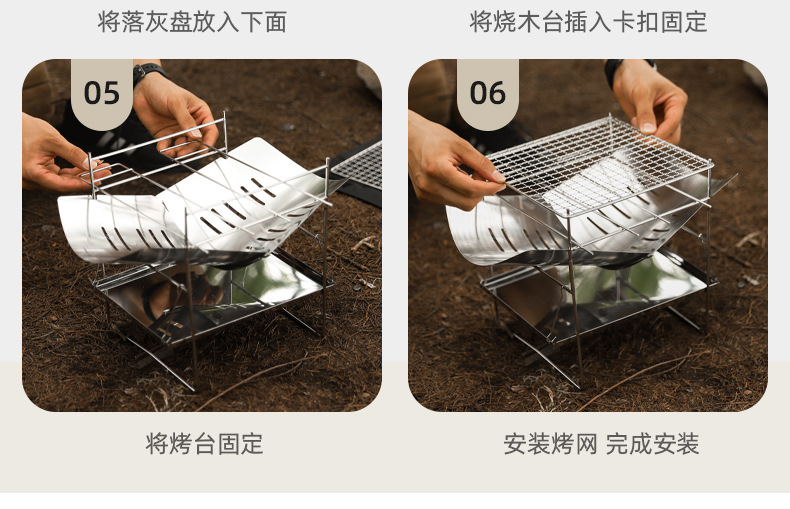 将落灰盘放入下面

将烧木台插入卡扣固定

05

06

将烤台固定

安装烤网 完成安装