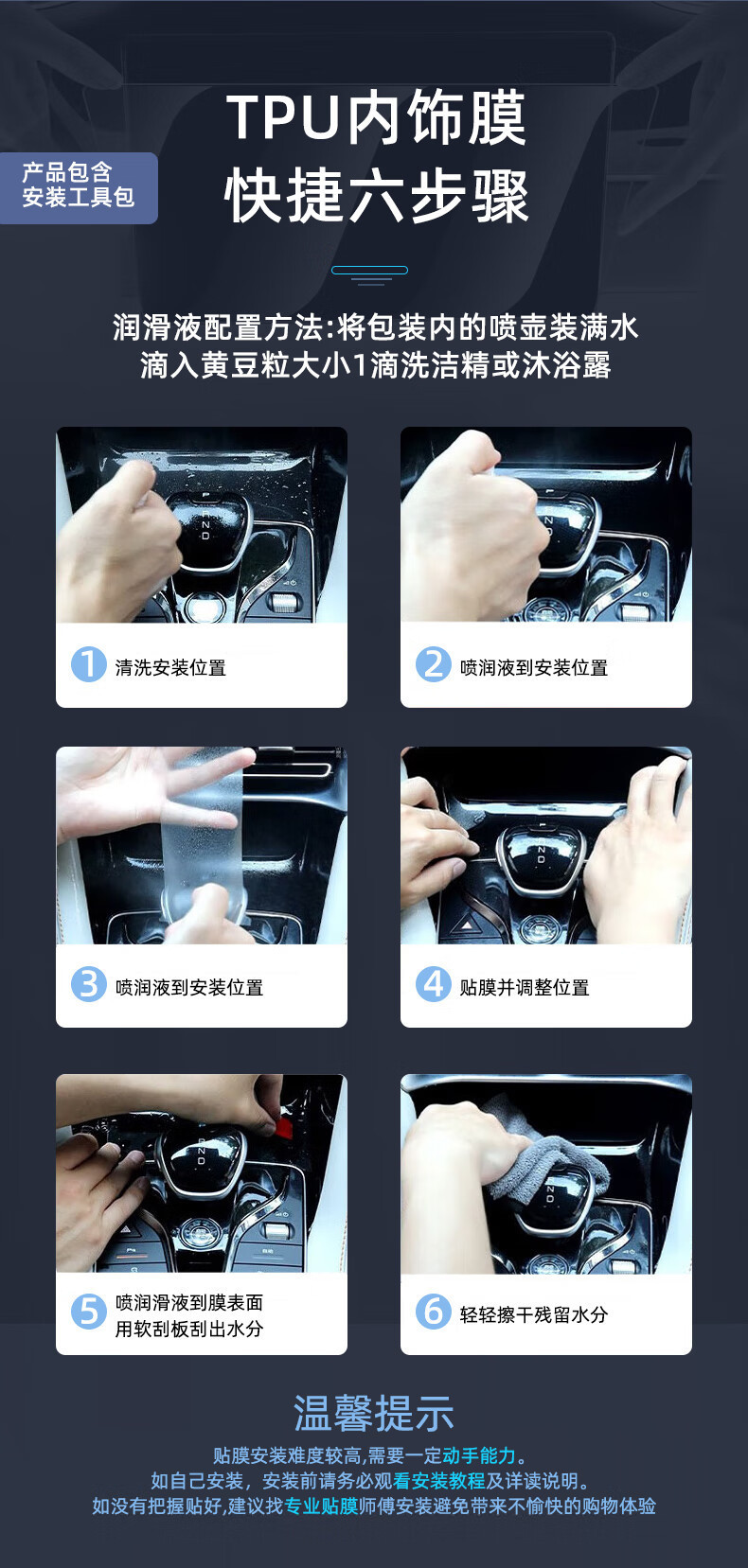 产品包含
安装工具包

TPU内饰膜
快捷六步骤

润滑液配置方法:将包装内的喷壶装满水
滴入黄豆粒大小1滴洗洁精或沐浴露

1 清洗安装位置

2 喷润液到安装位置

3 喷润液到安装位置

4 贴膜并调整位置

5 喷润滑液到膜表面
用软刮板刮出水分

6 轻轻擦干残留水分

温馨提示

贴膜安装难度较高,需要一定动手能力。
如自己安装，安装前请务必观看安装教程及详读说明。
如没有把握贴好,建议找专业贴膜师傅安装避免带来不愉快的购物体验