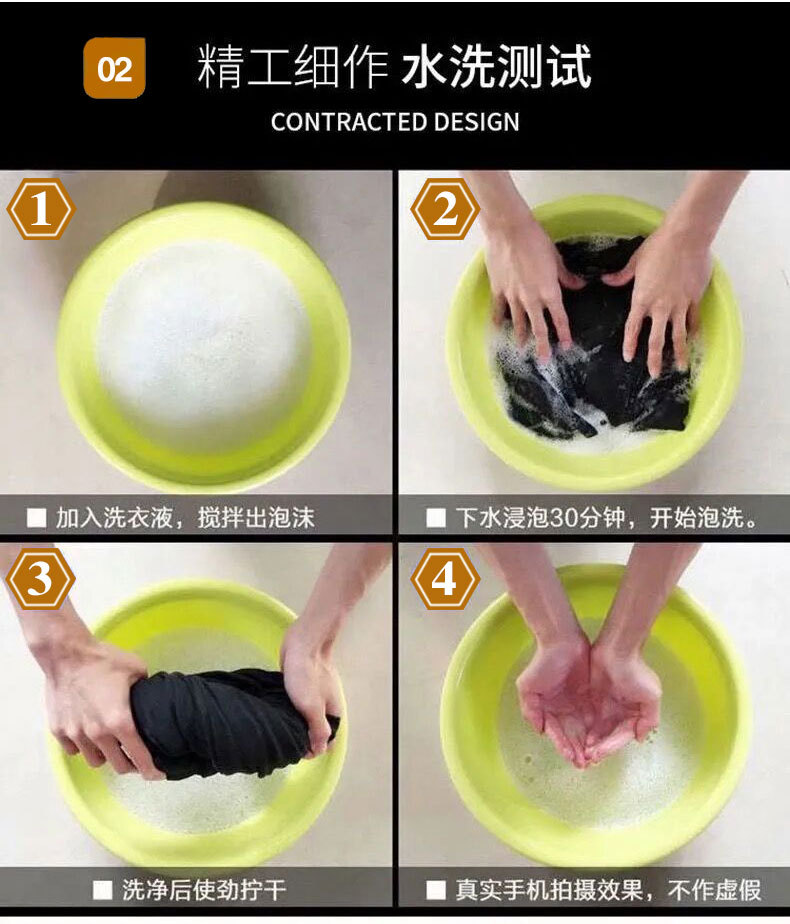 02 精工细作 水洗测试

CONTRACTED DESIGN

1

■ 加入洗衣液，搅拌出泡沫

2

■ 下水浸泡30分钟，开始泡洗。

3

■ 洗净后使劲拧干

4

■ 真实手机拍摄效果，不作虚假