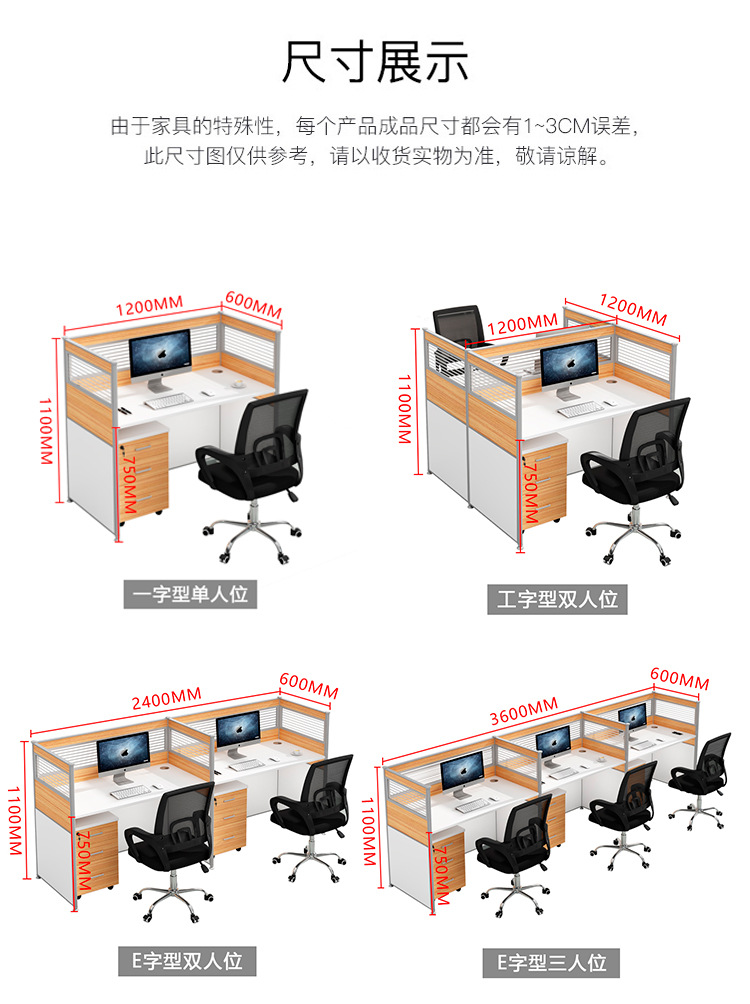 尺寸展示

由于家具的特殊性，每个产品成品尺寸都会有1~3CM误差，此尺寸图仅供参考，请以收货实物为准，敬请谅解。

1200MM
600MM
1100MM
750MM
一字型单人位

1200MM
1200MM
1100MM
750MM
工字型双人位

2400MM
600MM
1100MM
750MM
E字型双人位

3600MM
600MM
1100MM
750MM
E字型三人位