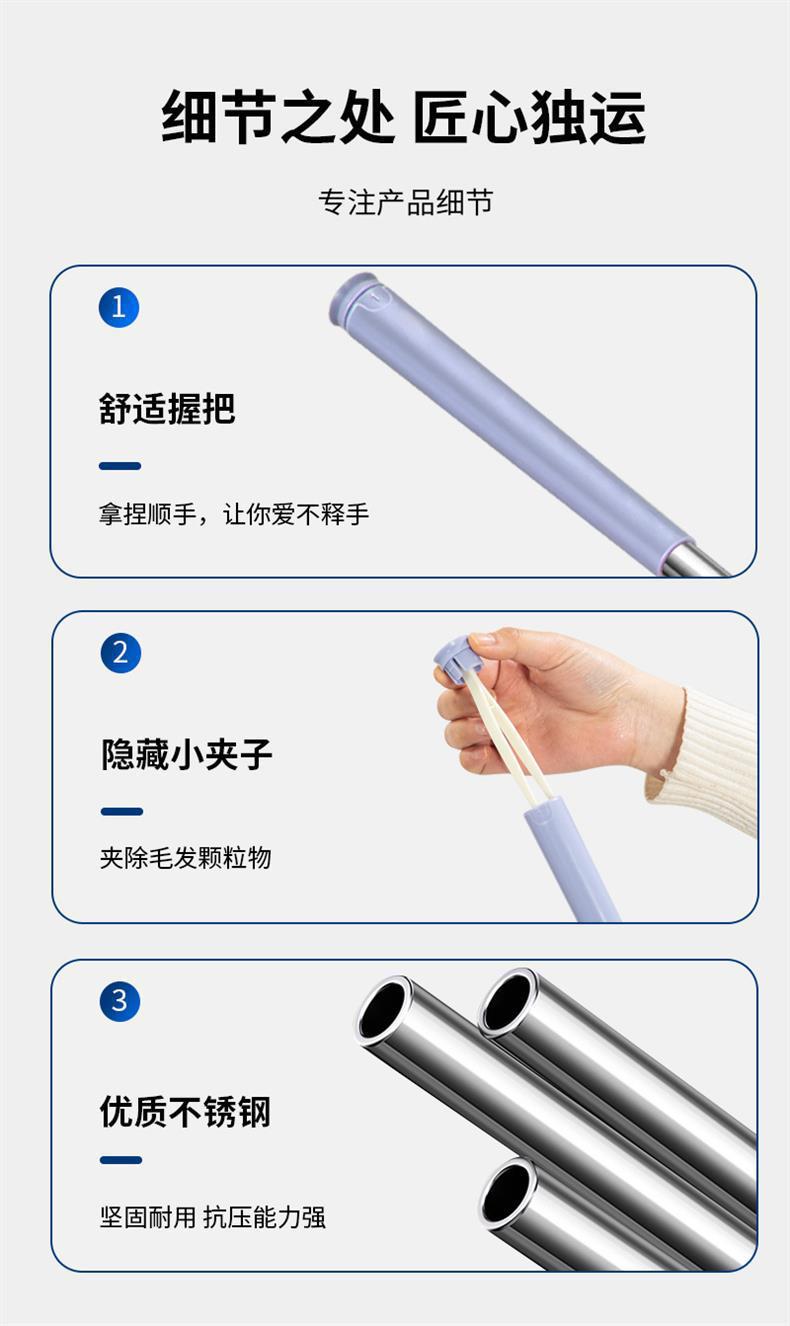 细节之处 匠心独运

专注产品细节

1

舒适握把

拿捏顺手，让你爱不释手

2

隐藏小夹子

夹除毛发颗粒物

3

优质不锈钢

坚固耐用 抗压能力强