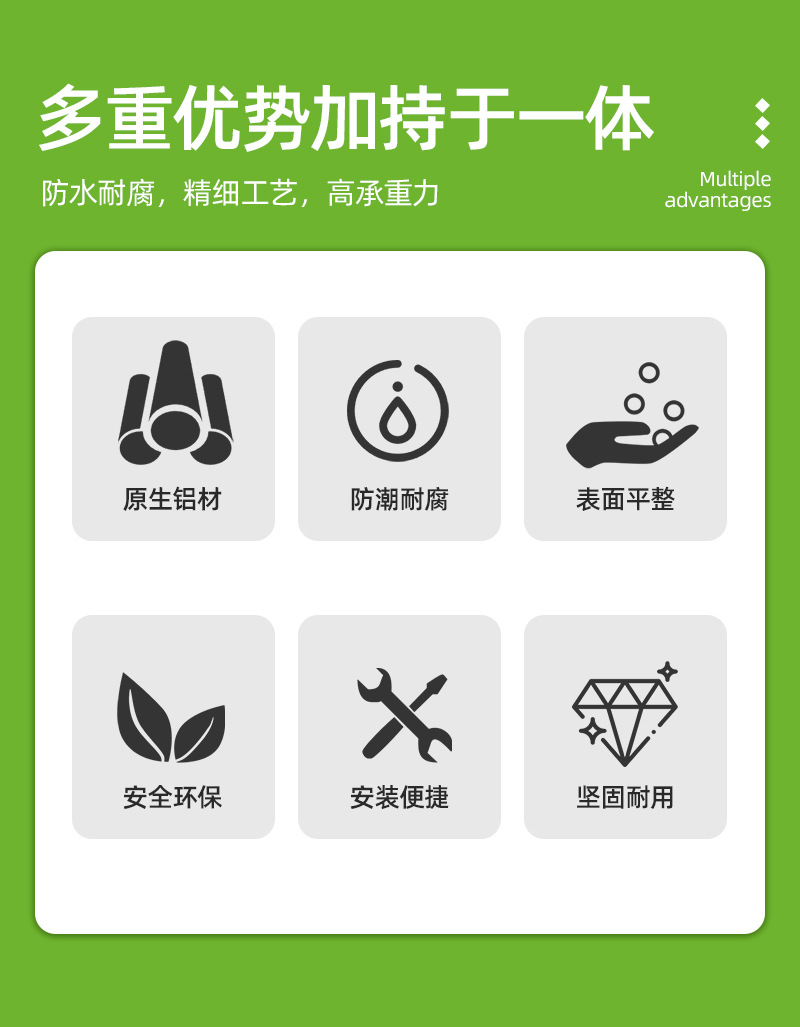 多重优势加持于一体

防水耐腐，精细工艺，高承重力

Multiple
advantages

原生铝材

防潮耐腐

表面平整

安全环保

安装便捷

坚固耐用