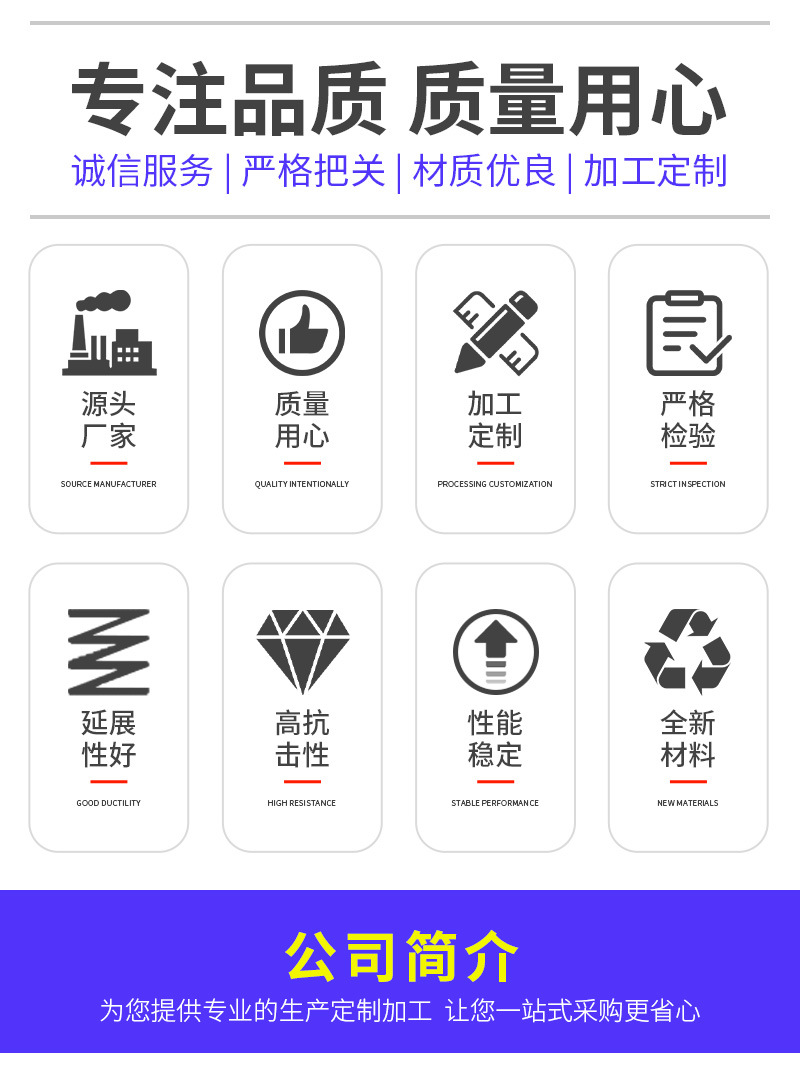 专注品质 质量用心

诚信服务 | 严格把关 | 材质优良 | 加工定制

源头
厂家
SOURCE MANUFACTURER

质量
用心
QUALITY INTENTIONALLY

加工
定制
PROCESSING CUSTOMIZATION

严格
检验
STRICT INSPECTION

延展
性好
GOOD DUCTILITY

高抗
击性
HIGH RESISTANCE

性能
稳定
STABLE PERFORMANCE

全新
材料
NEW MATERIALS

公司简介

为您提供专业的生产定制加工 让您一站式采购更省心