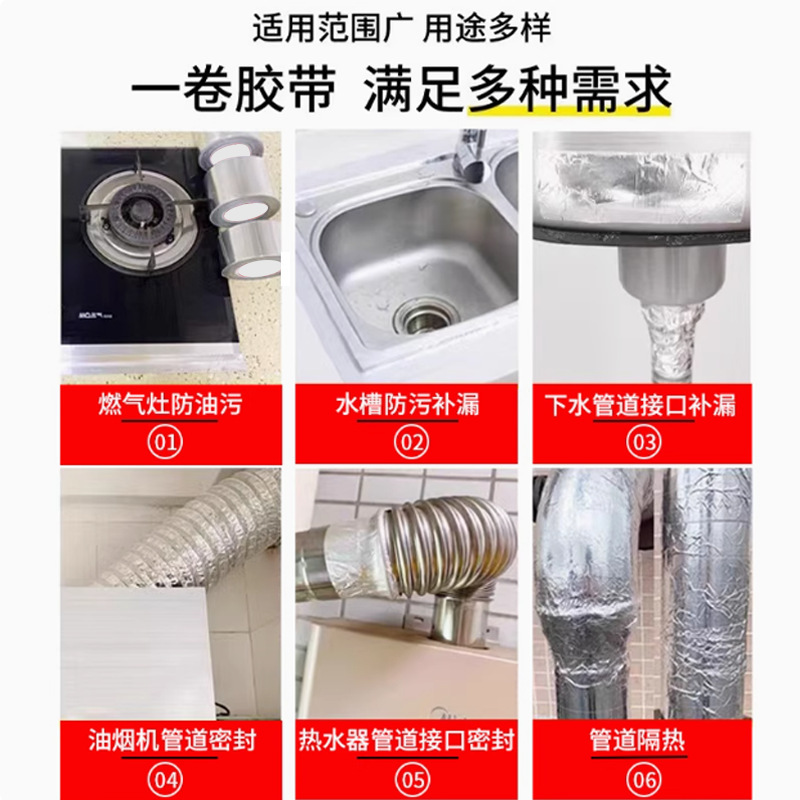 适用范围广 用途多样

一卷胶带 满足多种需求

燃气灶防油污
01

水槽防污补漏
02

下水管道接口补漏
03

油烟机管道密封
04

热水器管道接口密封
05

管道隔热
06