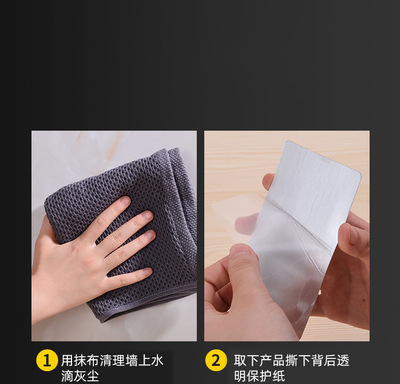 1 用抹布清理墙上水滴灰尘

2 取下产品撕下背后透明保护纸