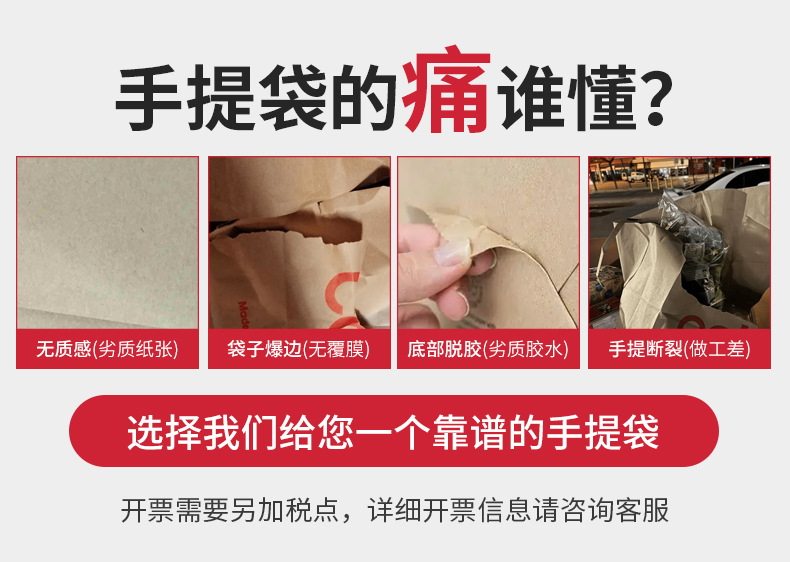 手提袋的痛谁懂?

无质感(劣质纸张)

袋子爆边(无覆膜)

底部脱胶(劣质胶水)

手提断裂(做工差)

选择我们给您一个靠谱的手提袋

开票需要另加税点，详细开票信息请咨询客服