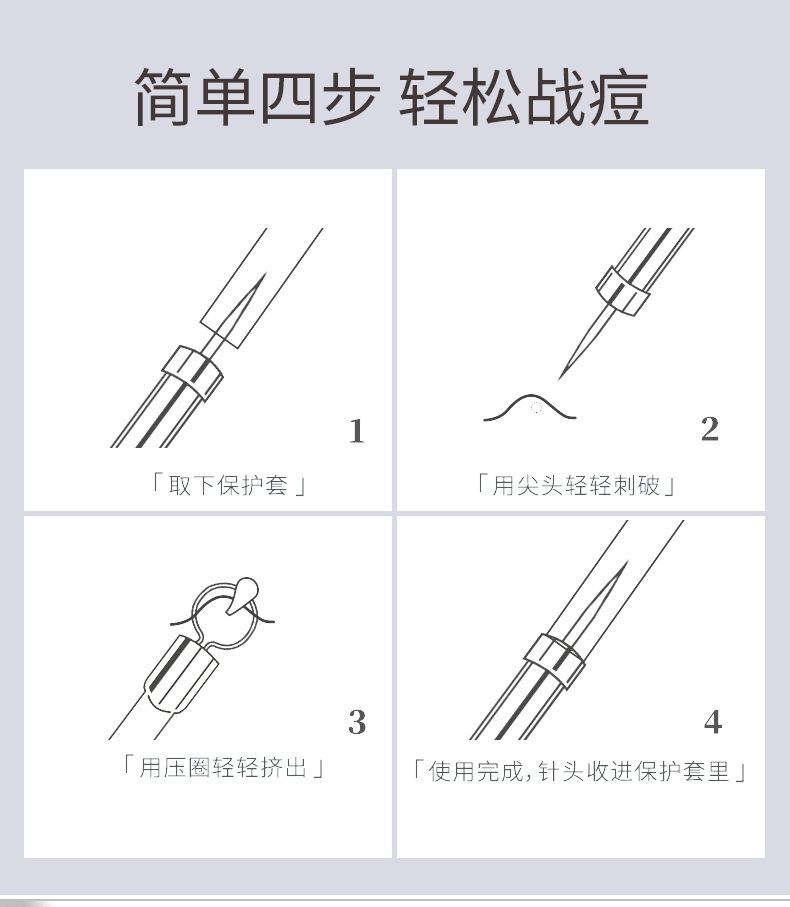 简单四步 轻松战痘

1
「取下保护套」

2
「用尖头轻轻刺破」

3
「用压圈轻轻挤出」

4
「使用完成，针头收进保护套里」