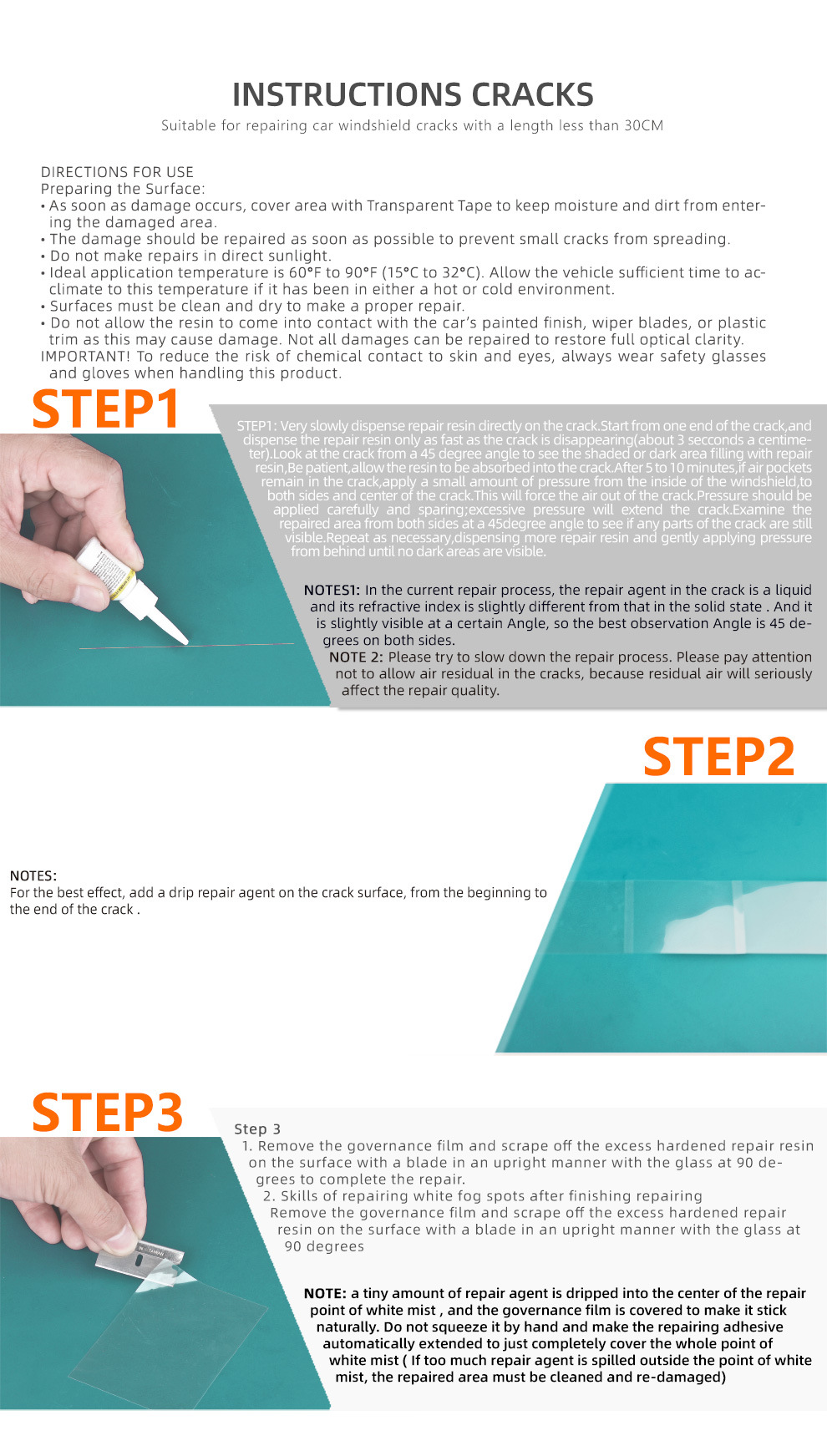 INSTRUCTIONS CRACKS

Suitable for repairing car windshield cracks with a length less than 30CM

DIRECTIONS FOR USE
Preparing the Surface:
• As soon as damage occurs, cover area with Transparent Tape to keep moisture and dirt from entering the damaged area.
• The damage should be repaired as soon as possible to prevent small cracks from spreading.
• Do not make repairs in direct sunlight.
• Ideal application temperature is 60°F to 90°F (15°C to 32°C). Allow the vehicle sufficient time to acclimate to this temperature if it has been in either a hot or cold environment.
• Surfaces must be clean and dry to make a proper repair.
• Do not allow the resin to come into contact with the car's painted finish, wiper blades, or plastic trim as this may cause damage. Not all damages can be repaired to restore full optical clarity.
IMPORTANT! To reduce the risk of chemical contact to skin and eyes, always wear safety glasses and gloves when handling this product.

STEP1

STEP1: Very slowly dispense repair resin directly on the crack.Start from one end of the crack,and dispense the repair resin only as fast as the crack is disappearing(about 3 secconds a centimeter).Look at the crack from a 45 degree angle to see the shaded or dark area filling with repair resin,Be patient,allow the resin to be absorbed into the crack.After 5 to 10 minutes,if air pockets remain in the crack,apply a small amount of pressure from the inside of the windshield,to both sides and center of the crack.This will force the air out of the crack.Pressure should be applied carefully and sparing;excessive pressure will extend the crack.Examine the repaired area from both sides at a 45degree angle to see if any parts of the crack are still visible.Repeat as necessary,dispensing more repair resin and gently applying pressure from behind until no dark areas are visible.

NOTES1: In the current repair process, the repair agent in the crack is a liquid and its refractive index is slightly different from that in the solid state . And it is slightly visible at a certain Angle, so the best observation Angle is 45 degrees on both sides.
NOTE 2: Please try to slow down the repair process. Please pay attention not to allow air residual in the cracks, because residual air will seriously affect the repair quality.

STEP2

NOTES:
For the best effect, add a drip repair agent on the crack surface, from the beginning to the end of the crack .

STEP3

Step 3
1. Remove the governance film and scrape off the excess hardened repair resin on the surface with a blade in an upright manner with the glass at 90 degrees to complete the repair.
2. Skills of repairing white fog spots after finishing repairing
Remove the governance film and scrape off the excess hardened repair resin on the surface with a blade in an upright manner with the glass at 90 degrees

NOTE: a tiny amount of repair agent is dripped into the center of the repair point of white mist , and the governance film is covered to make it stick naturally. Do not squeeze it by hand and make the repairing adhesive automatically extended to just completely cover the whole point of white mist ( If too much repair agent is spilled outside the point of white mist, the repaired area must be cleaned and re-damaged)