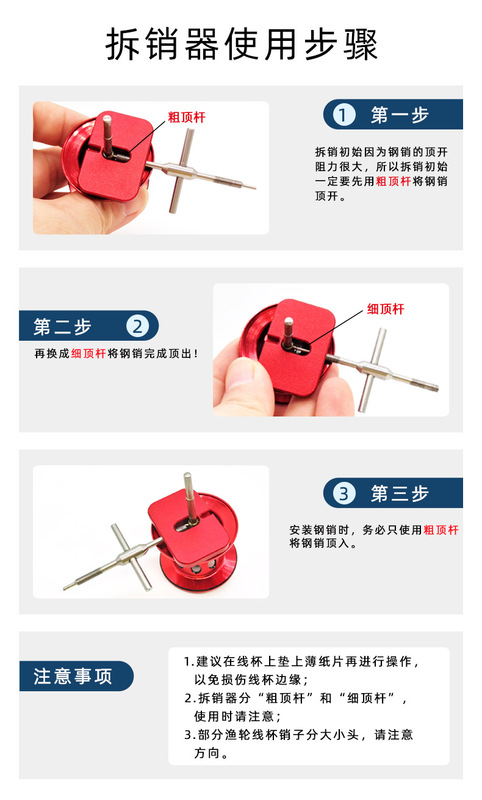 拆销器使用步骤

粗顶杆

1 第一步

拆销初始因为钢销的顶开阻力很大，所以拆销初始一定要先用粗顶杆将钢销顶开。

第二步 2

再换成细顶杆将钢销完成顶出！

细顶杆

3 第三步

安装钢销时，务必只使用粗顶杆将钢销顶入。

注意事项

1.建议在线杯上垫上薄纸片再进行操作，以免损伤线杯边缘；
2.拆销器分“粗顶杆”和“细顶杆”，使用时请注意；
3.部分渔轮线杯销子分大小头，请注意方向。