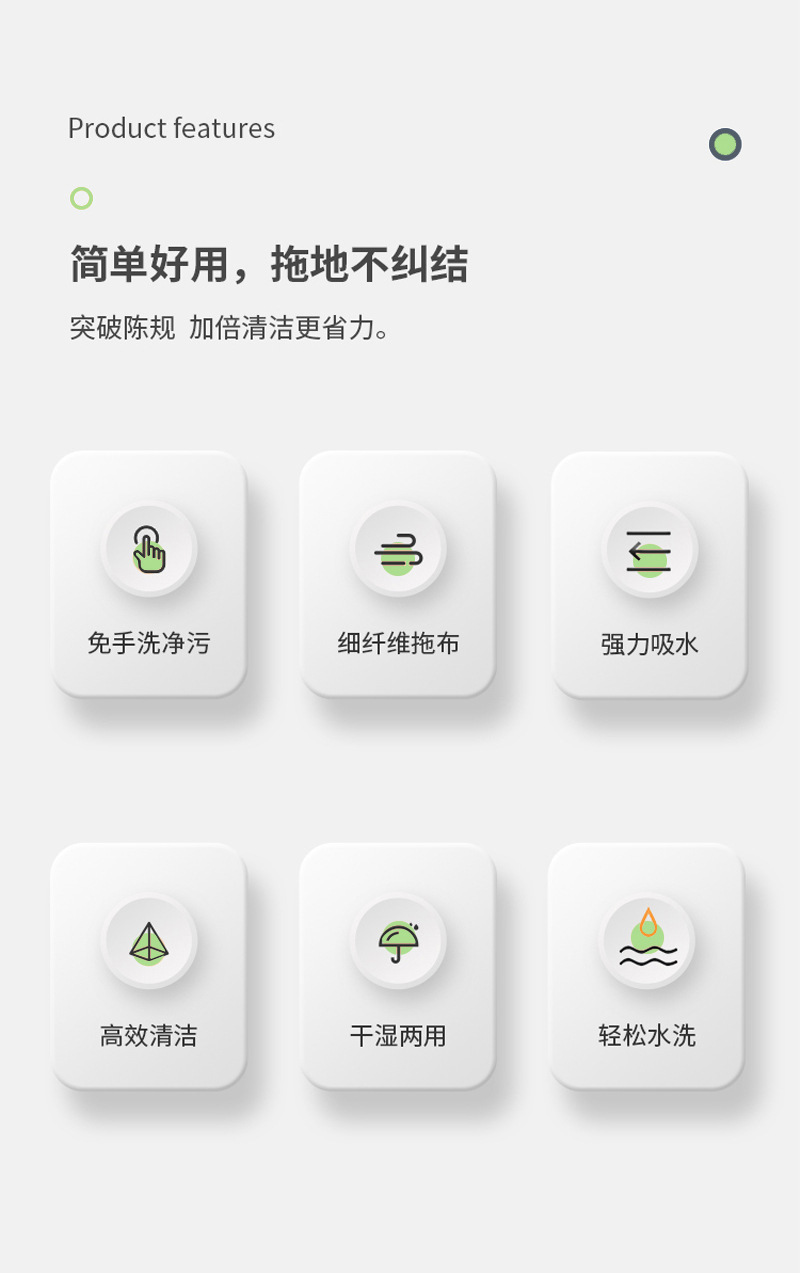 Product features

简单好用，拖地不纠结

突破陈规 加倍清洁更省力。

免手洗净污

细纤维拖布

强力吸水

高效清洁

干湿两用

轻松水洗