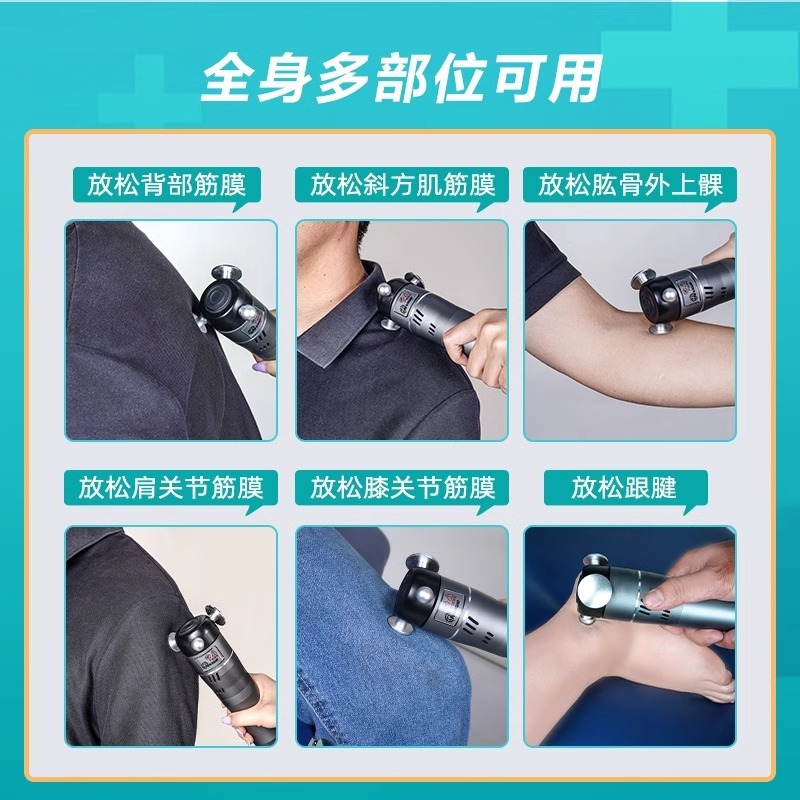 全身多部位可用

放松背部筋膜

放松斜方肌筋膜

放松肱骨外上髁

放松肩关节筋膜

放松膝关节筋膜

放松跟腱