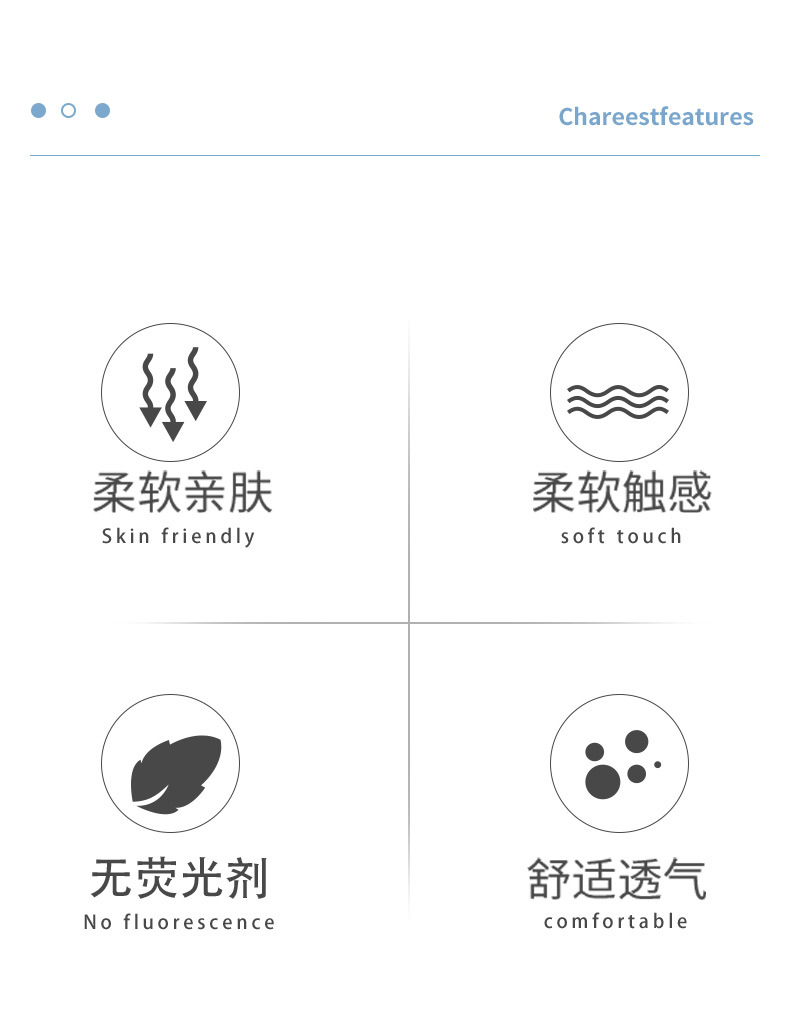 Chareestfeatures

柔软亲肤
Skin friendly

柔软触感
soft touch

无荧光剂
No fluorescence

舒适透气
comfortable