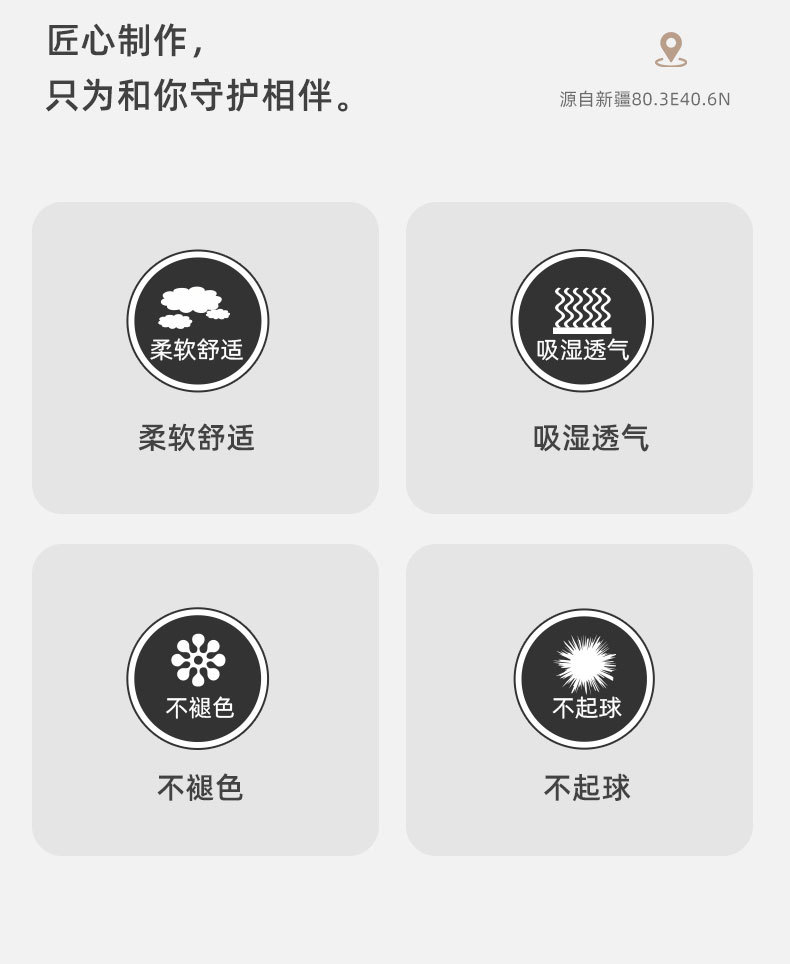 匠心制作，
只为和你守护相伴。

源自新疆80.3E40.6N

柔软舒适

柔软舒适

吸湿透气

吸湿透气

不褪色

不褪色

不起球

不起球