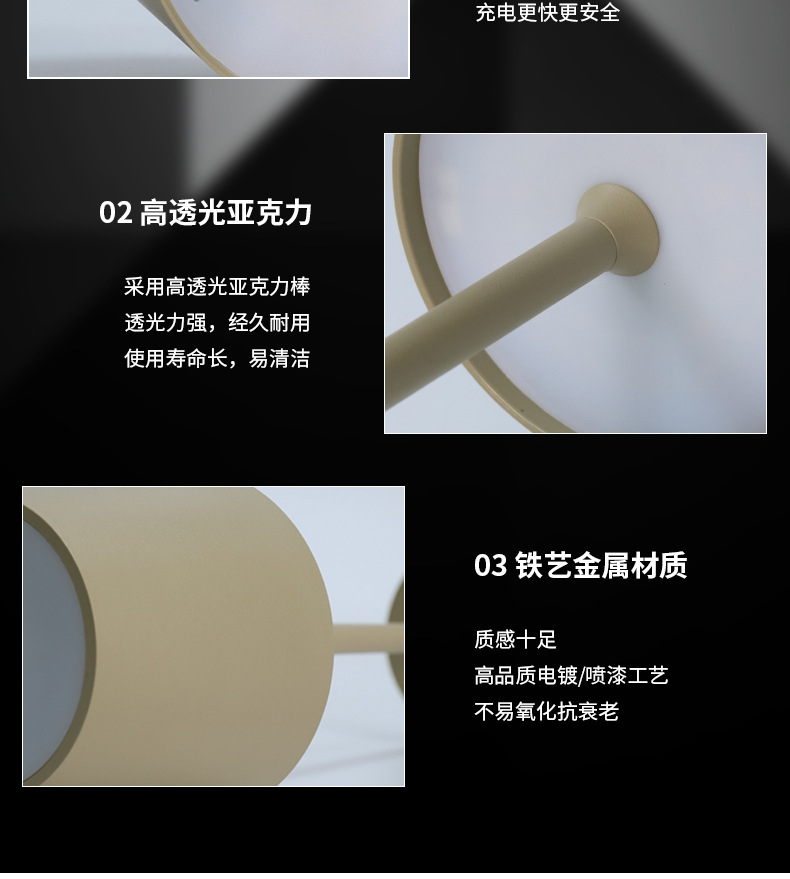 充电更快更安全

02 高透光亚克力

采用高透光亚克力棒
透光力强，经久耐用
使用寿命长，易清洁

03 铁艺金属材质

质感十足
高品质电镀/喷漆工艺
不易氧化抗衰老