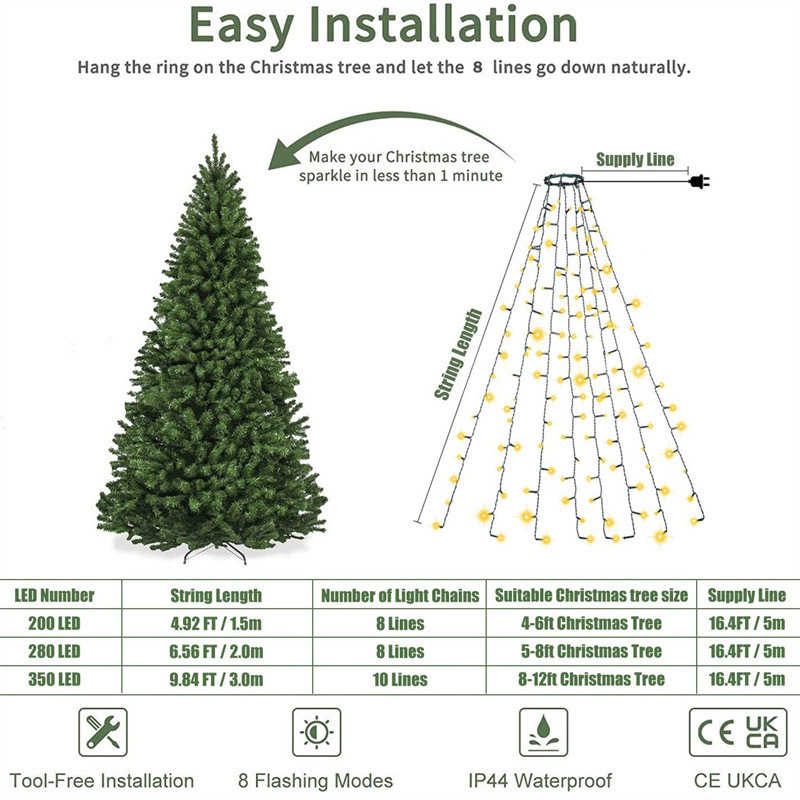 Easy Installation

Hang the ring on the Christmas tree and let the 8 lines go down naturally.

Make your Christmas tree sparkle in less than 1 minute

Supply Line

String Length

| LED Number | String Length | Number of Light Chains | Suitable Christmas tree size | Supply Line |
|---|---|---|---|---|
| 200 LED | 4.92 FT / 1.5m | 8 Lines | 4-6ft Christmas Tree | 16.4FT / 5m |
| 280 LED | 6.56 FT / 2.0m | 8 Lines | 5-8ft Christmas Tree | 16.4FT / 5m |
| 350 LED | 9.84 FT / 3.0m | 10 Lines | 8-12ft Christmas Tree | 16.4FT / 5m |

CE UK CA

Tool-Free Installation

8 Flashing Modes

IP44 Waterproof

CE UKCA