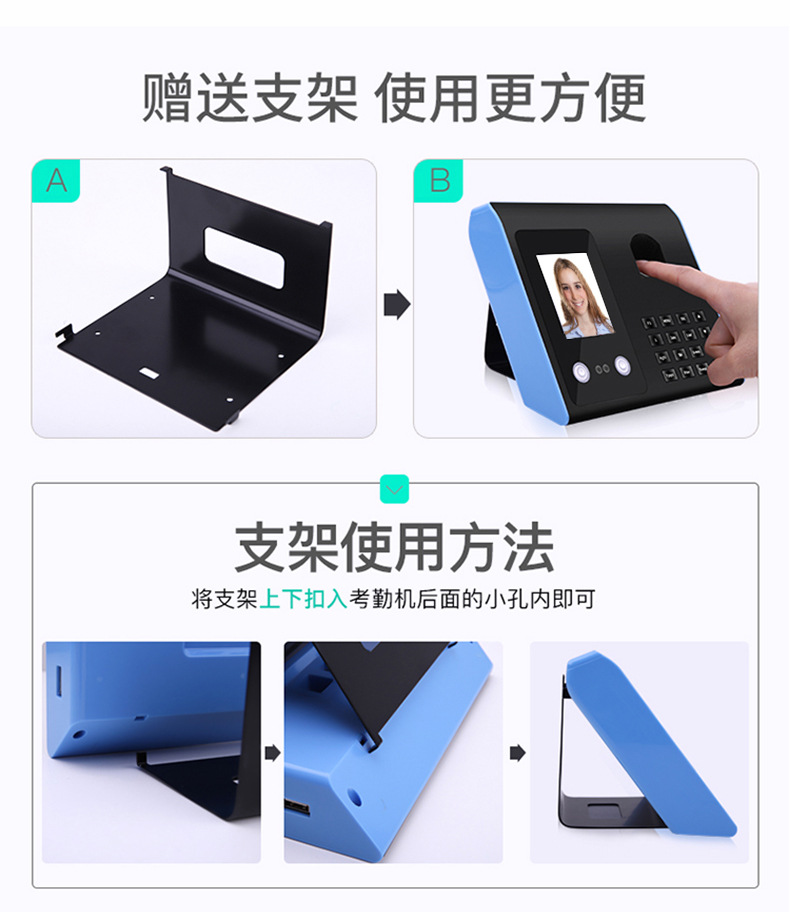 赠送支架 使用更方便

A

B

支架使用方法

将支架上下扣入考勤机后面的小孔内即可