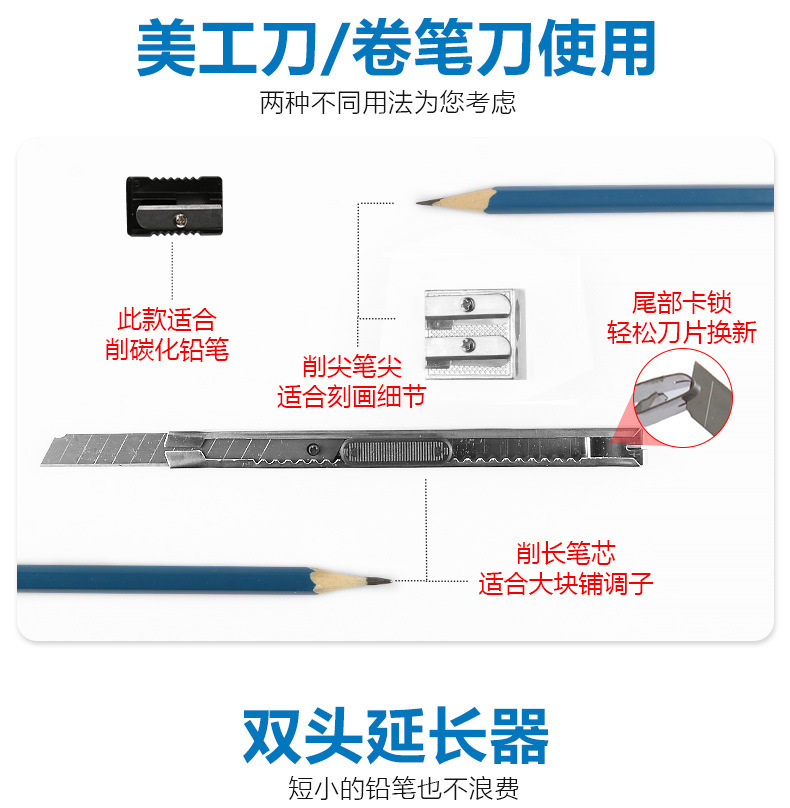 美工刀/卷笔刀使用
两种不同用法为您考虑

此款适合
削碳化铅笔

削尖笔尖
适合刻画细节

尾部卡锁
轻松刀片换新

削长笔芯
适合大块铺调子

双头延长器
短小的铅笔也不浪费