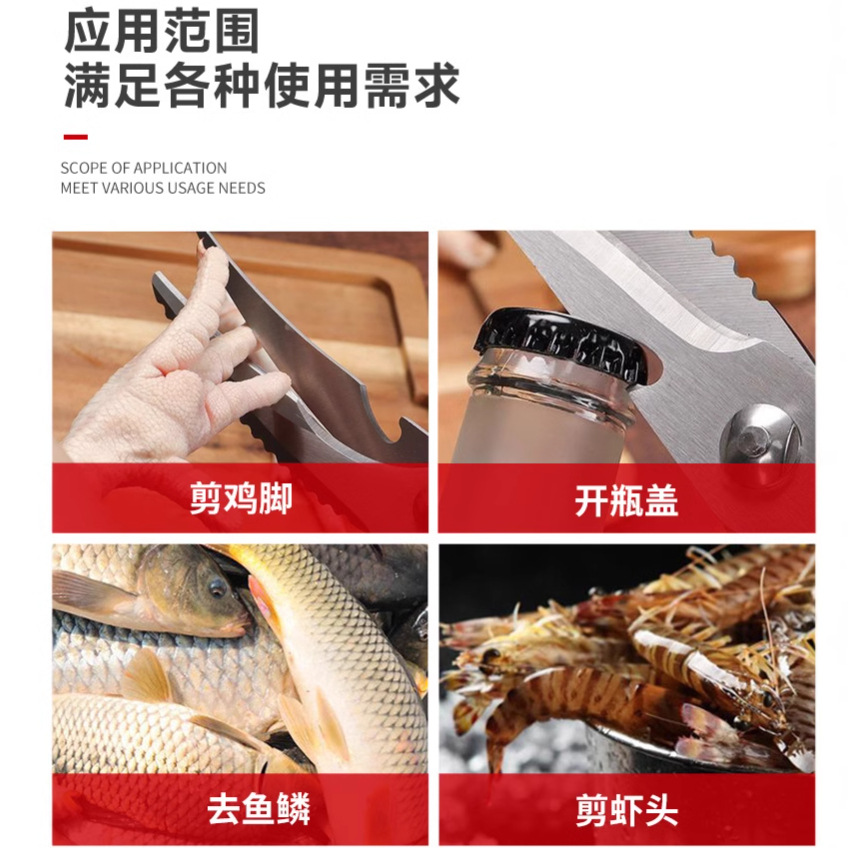 应用范围
满足各种使用需求

SCOPE OF APPLICATION
MEET VARIOUS USAGE NEEDS

剪鸡脚

开瓶盖

去鱼鳞

剪虾头