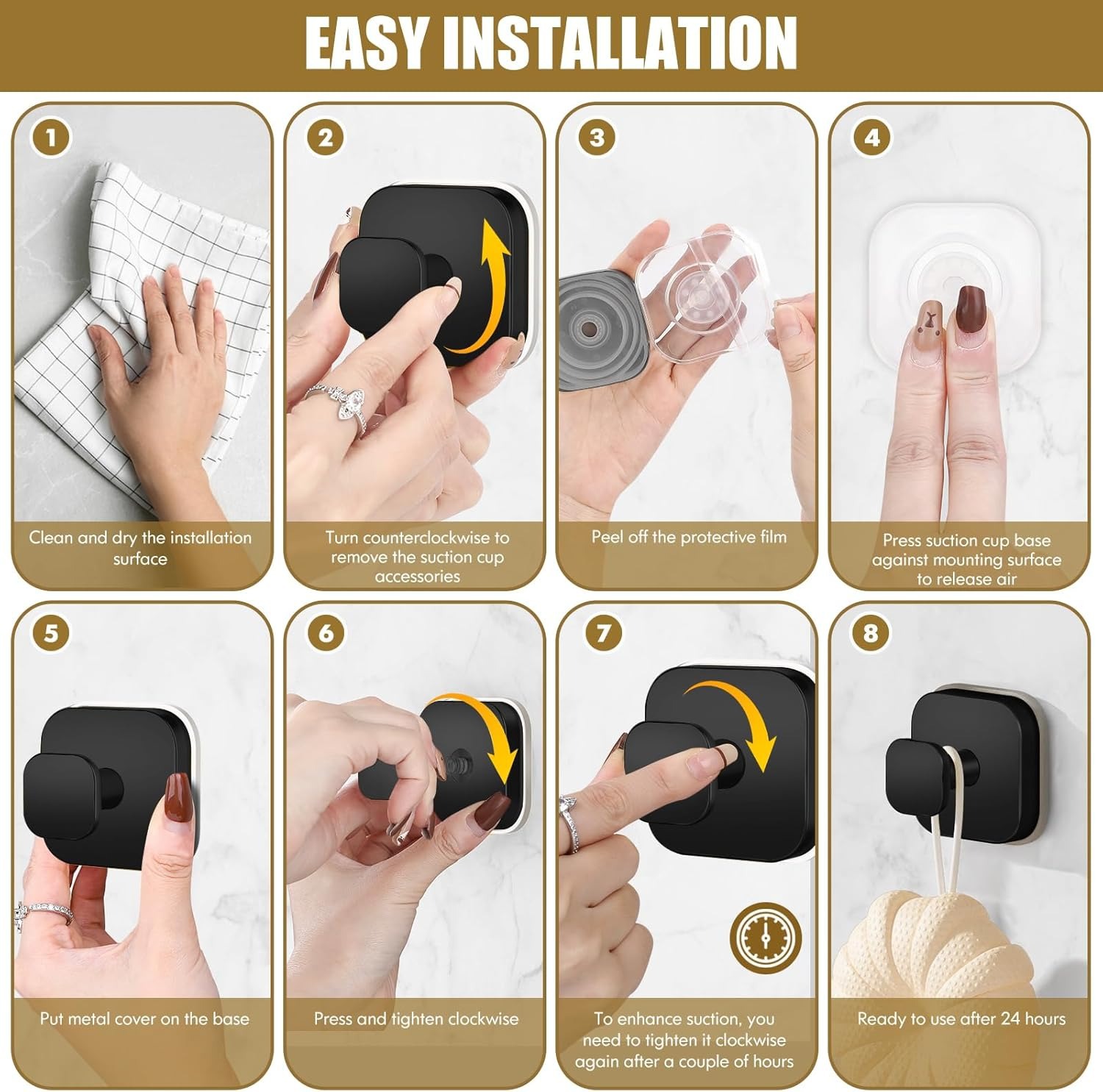 EASY INSTALLATION

1
Clean and dry the installation surface

2
Turn counterclockwise to remove the suction cup accessories

3
Peel off the protective film

4
Press suction cup base against mounting surface to release air

5
Put metal cover on the base

6
Press and tighten clockwise

7
To enhance suction, you need to tighten it clockwise again after a couple of hours

8
Ready to use after 24 hours