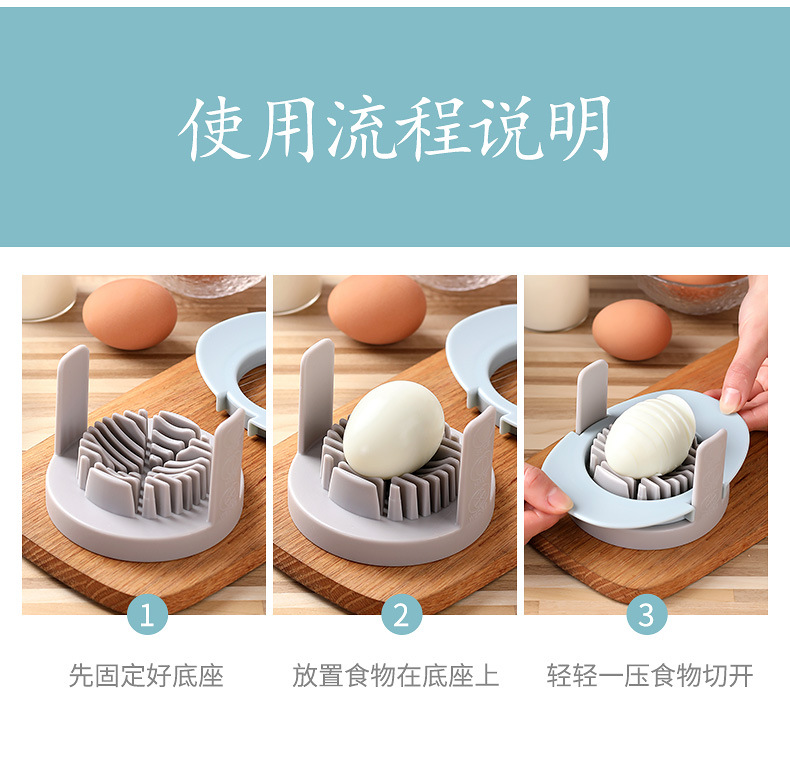 使用流程说明

1

先固定好底座

2

放置食物在底座上

3

轻轻一压食物切开