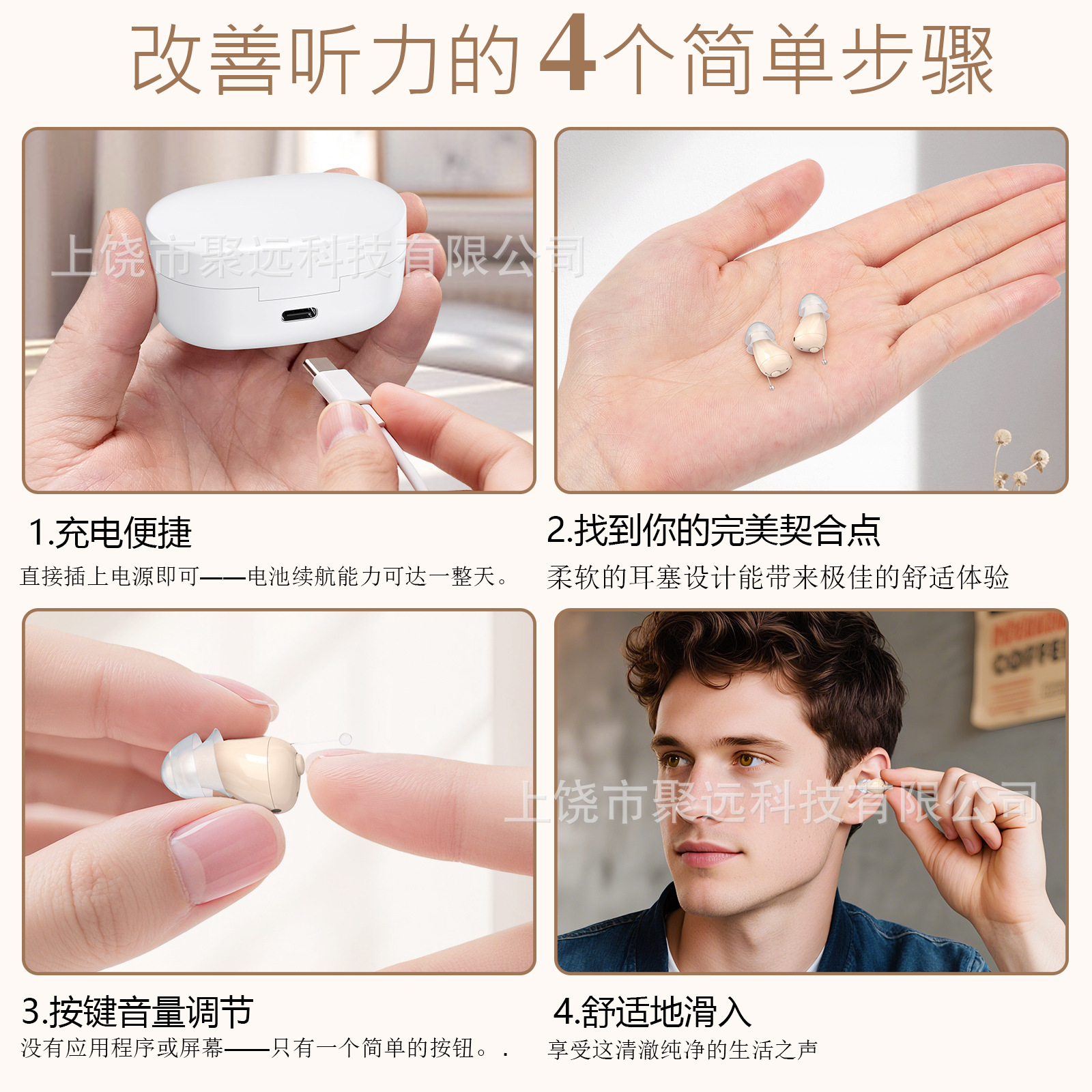 改善听力的4个简单步骤

上饶市聚远科技有限公司

1.充电便捷
直接插上电源即可——电池续航能力可达一整天。

2.找到你的完美契合点
柔软的耳塞设计能带来极佳的舒适体验

COFFE

上饶市聚远科技有限公司

3.按键音量调节
没有应用程序或屏幕——只有一个简单的按钮。.

4.舒适地滑入
享受这清澈纯净的生活之声