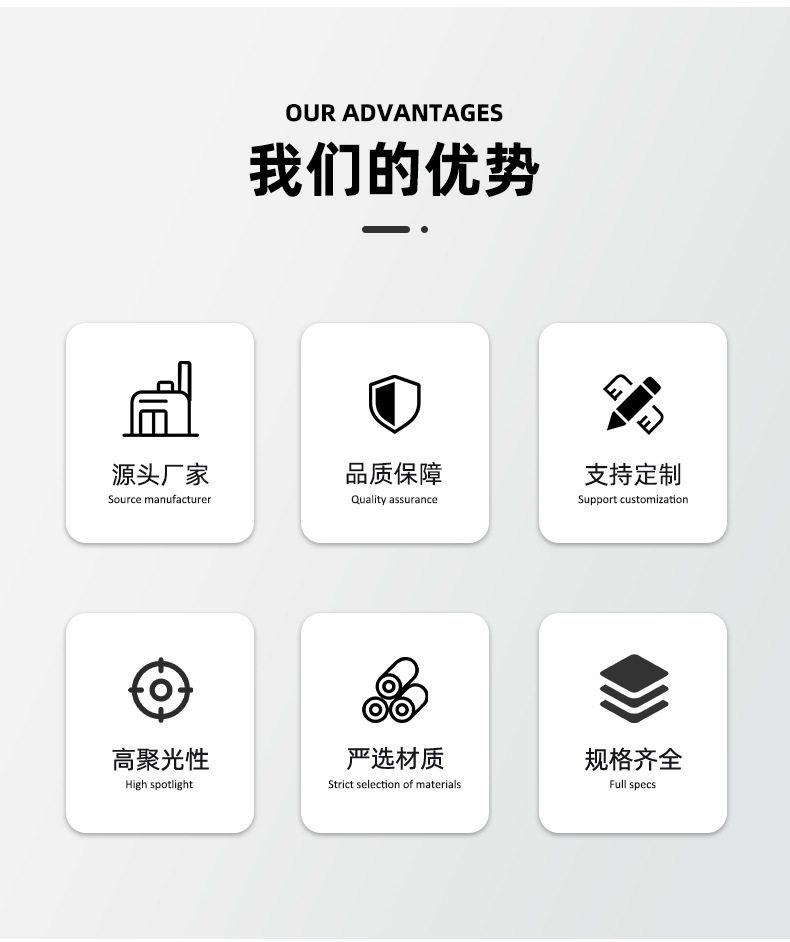 OUR ADVANTAGES
我们的优势

源头厂家
Source manufacturer

品质保障
Quality assurance

支持定制
Support customization

高聚光性
High spotlight

严选材质
Strict selection of materials

规格齐全
Full specs