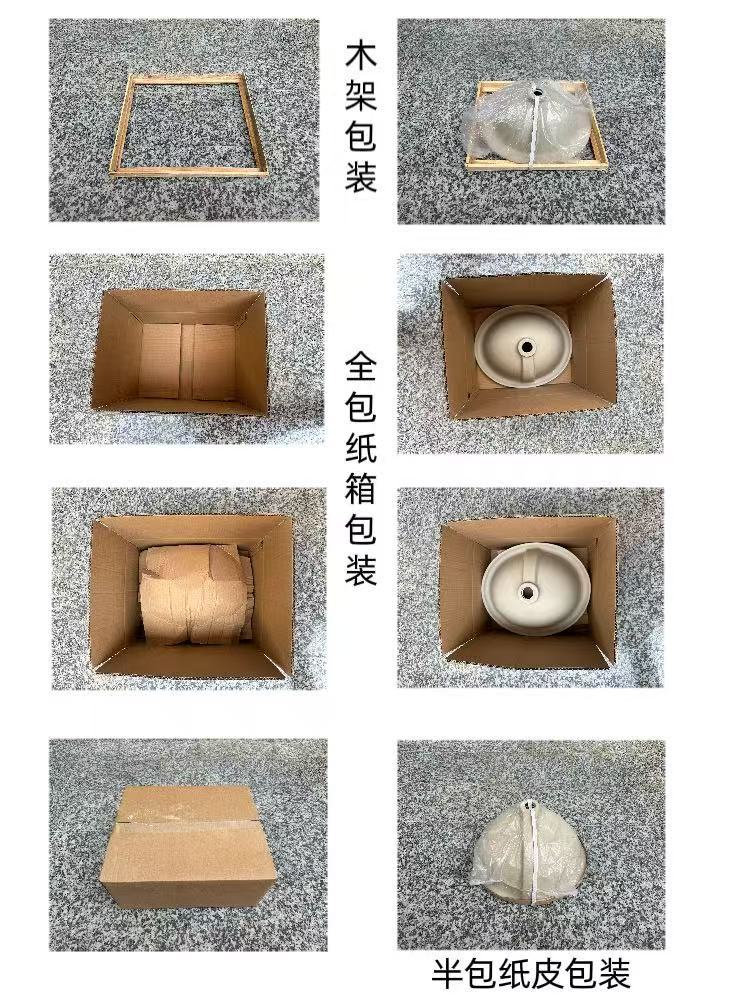 木架包装

全包纸箱包装

半包纸皮包装