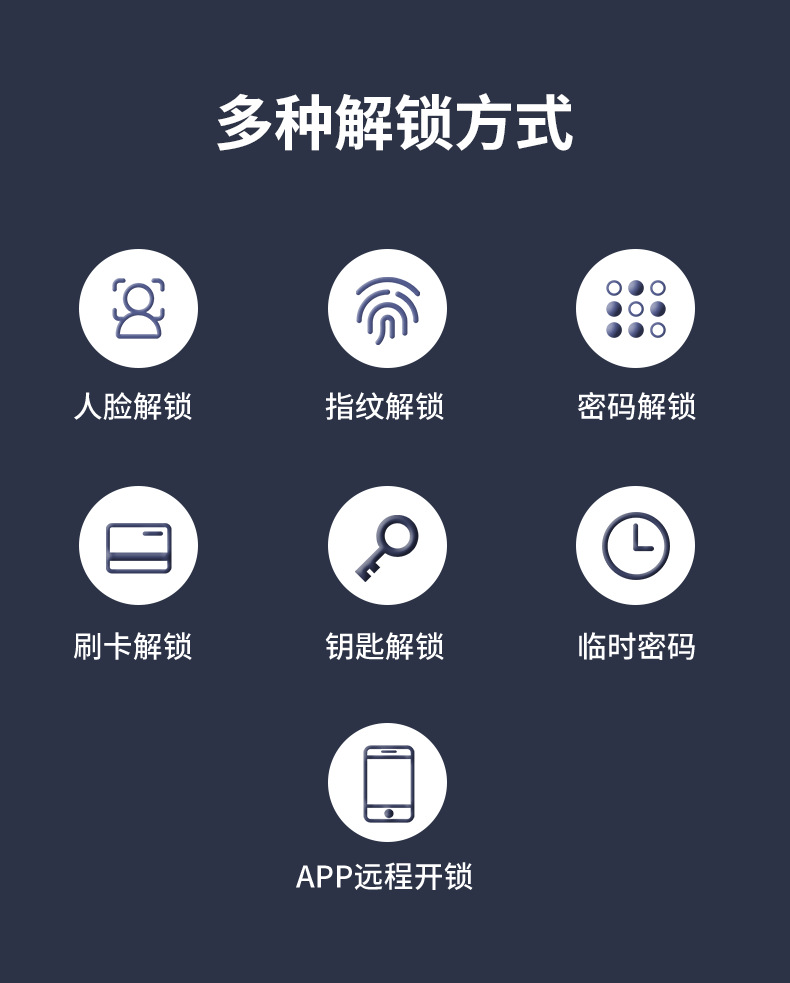 多种解锁方式

人脸解锁

指纹解锁

密码解锁

刷卡解锁

钥匙解锁

临时密码

APP远程开锁