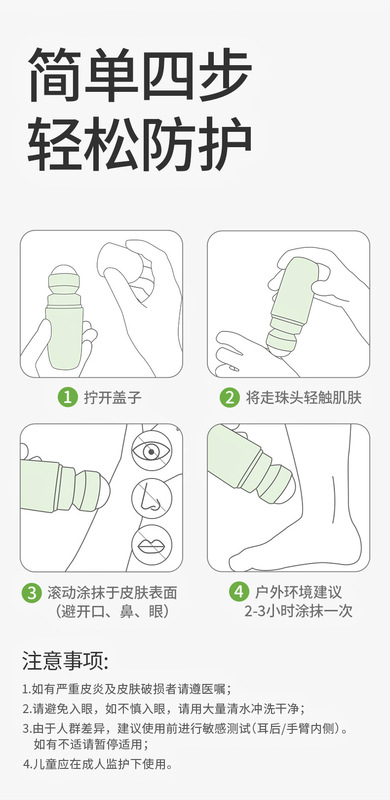 简单四步
轻松防护

1 拧开盖子

2 将走珠头轻触肌肤

3 滚动涂抹于皮肤表面
（避开口、鼻、眼）

4 户外环境建议
2-3小时涂抹一次

注意事项:

1.如有严重皮炎及皮肤破损者请遵医嘱；
2.请避免入眼，如不慎入眼，请用大量清水冲洗干净；
3.由于人群差异，建议使用前进行敏感测试（耳后/手臂内侧）。如有不适请暂停适用；
4.儿童应在成人监护下使用。