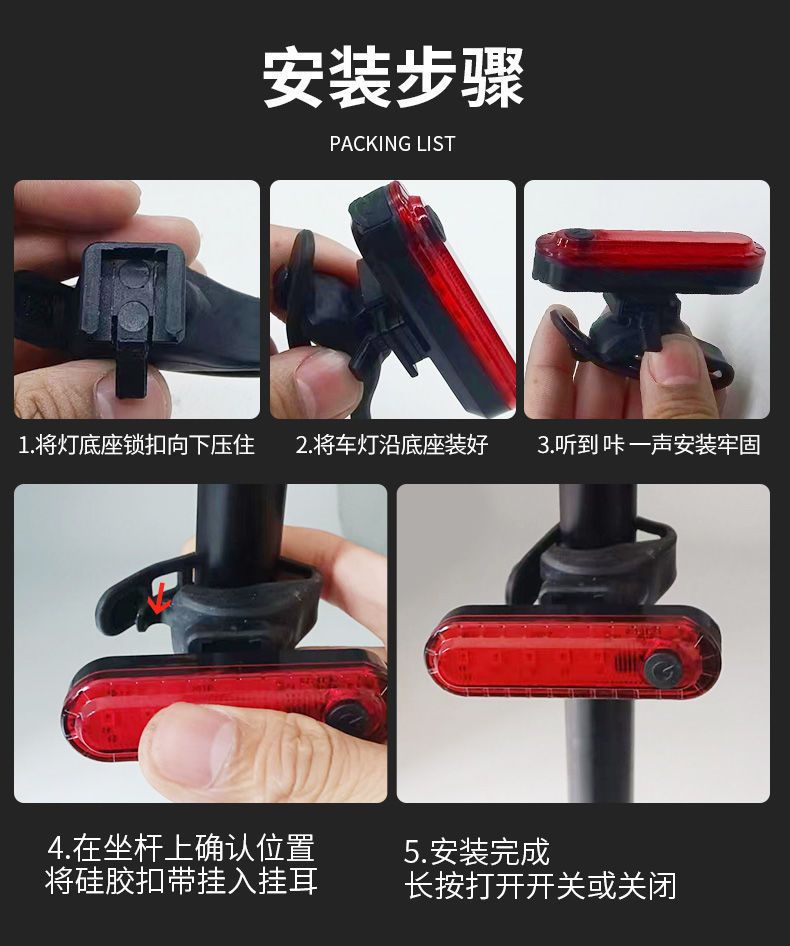 安装步骤

PACKING LIST

1.将灯底座锁扣向下压住

2.将车灯沿底座装好

3.听到 咔 一声安装牢固

4.在坐杆上确认位置
将硅胶扣带挂入挂耳

5.安装完成
长按打开开关或关闭