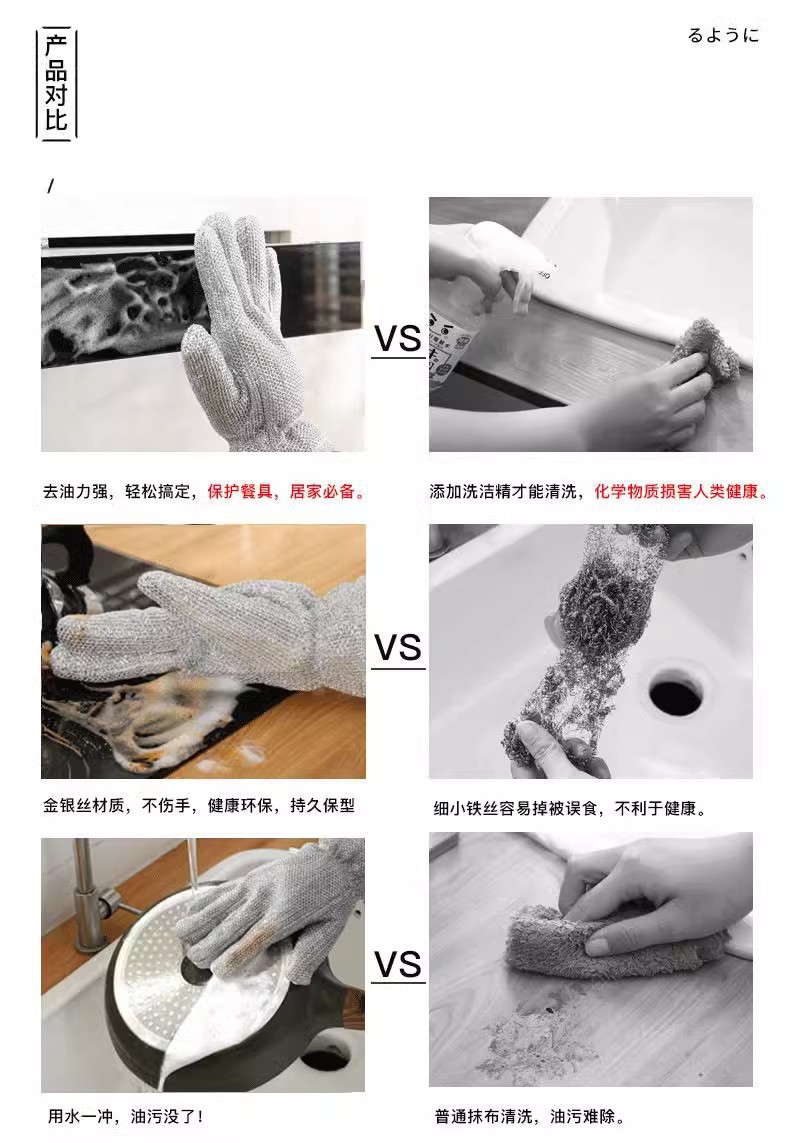 产品对比

るように

/

VS

去油力强，轻松搞定，保护餐具，居家必备。

添加洗洁精才能清洗，化学物质损害人类健康。

VS

金银丝材质，不伤手，健康环保，持久保型

细小铁丝容易掉被误食，不利于健康。

VS

用水一冲，油污没了！

普通抹布清洗，油污难除。